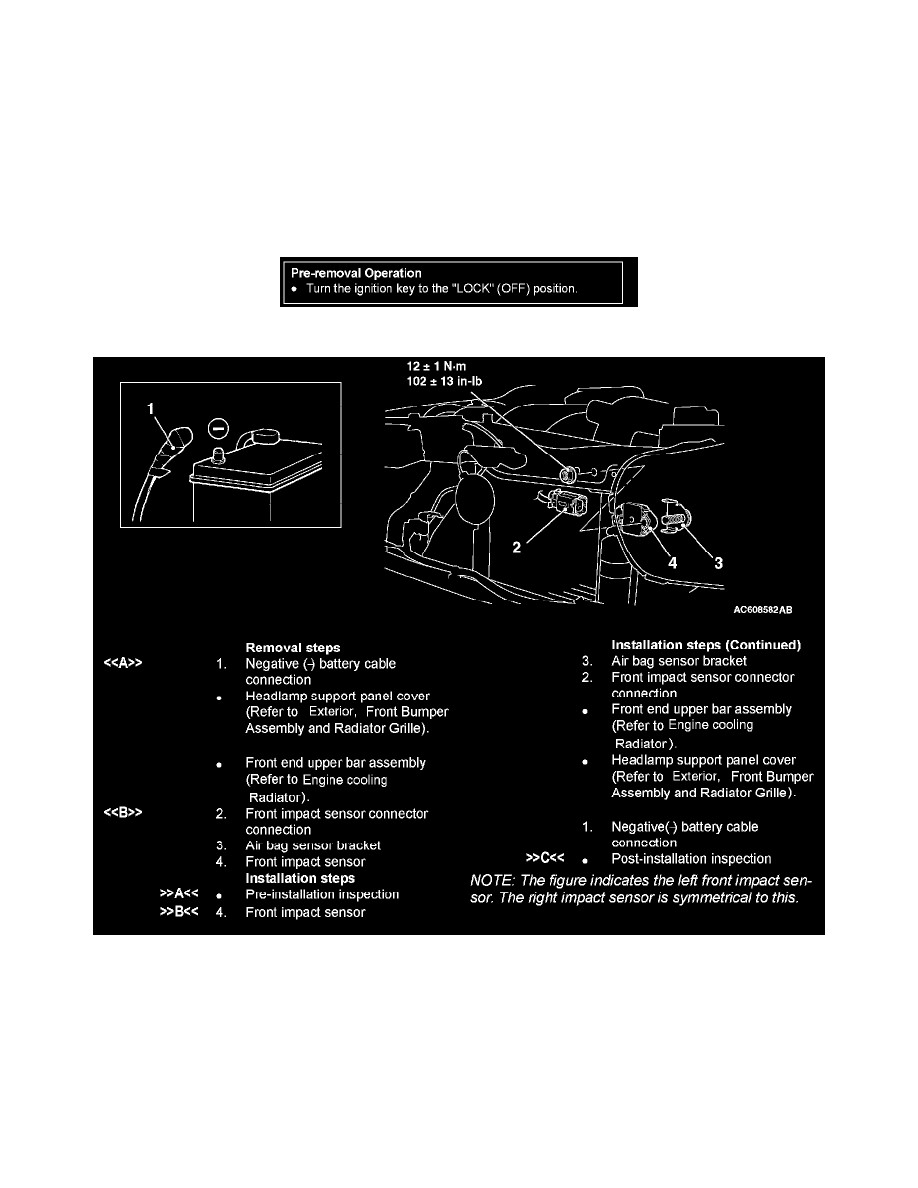 Pre-removal Operation
• Turn the ignition key to the "LOCK" (OFF) position.

12 ± 1 N·m
102 ± 13 in-lb

1

2

4

3

AC608582AB

Removal steps
<<A>> 1. Negative (-) battery cable connection
• Headlamp support panel cover (Refer to Exterior, Front Bumper Assembly and Radiator Grille).
• Front end upper bar assembly (Refer to Engine cooling Radiator).
<<B>> 2. Front impact sensor connector connection
3. Air bag sensor bracket
4. Front impact sensor
Installation steps
>>A<< • Pre-installation inspection
>>B<< 4. Front impact sensor

Installation steps (Continued)
3. Air bag sensor bracket
2. Front impact sensor connector connection
• Front end upper bar assembly (Refer to Engine cooling Radiator).
• Headlamp support panel cover (Refer to Exterior, Front Bumper Assembly and Radiator Grille).
1. Negative(-) battery cable connection
>>C<< • Post-installation inspection

NOTE: The figure indicates the left front impact sensor. The right impact sensor is symmetrical to this.