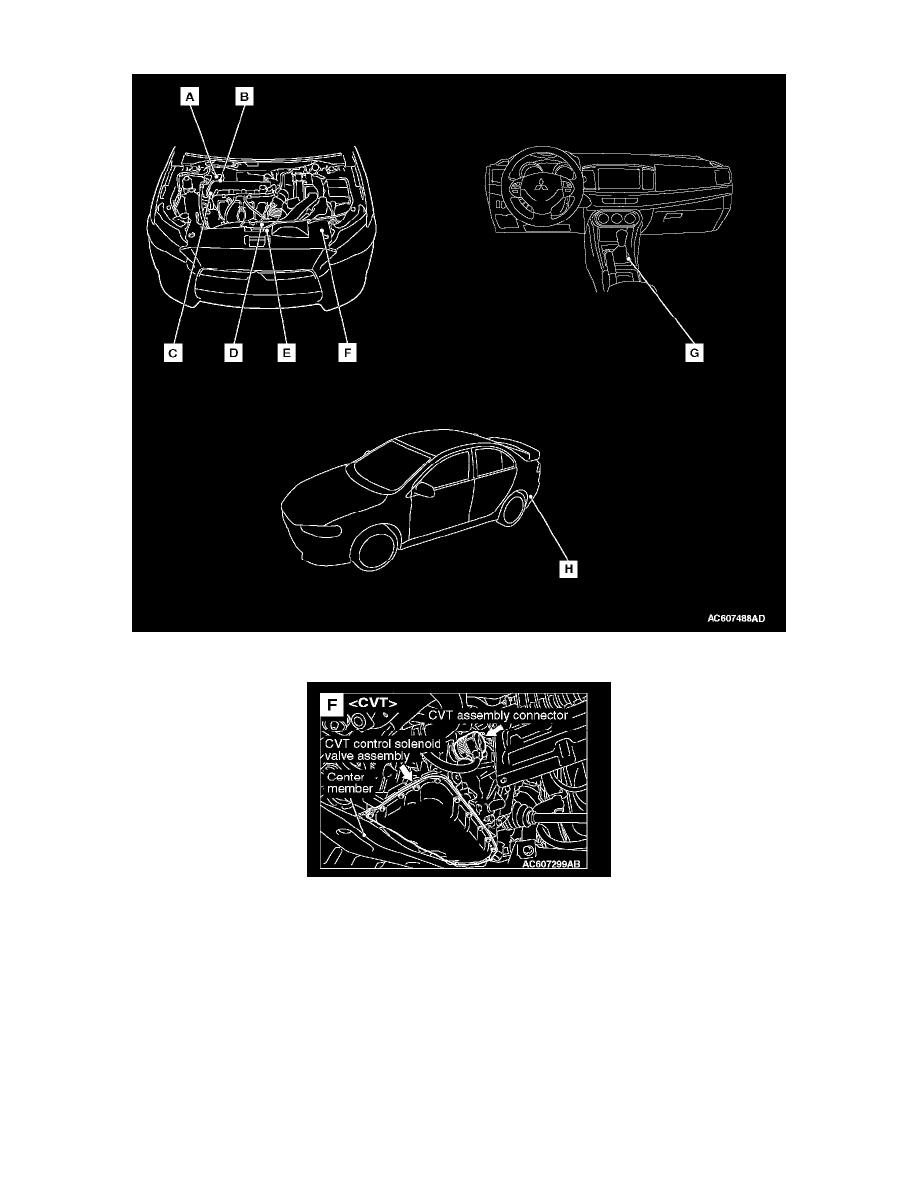 A
B
C
D
E
F
G
H
AC607488AD

F
<CVT>
CVT assembly connector
CVT control solenoid valve assembly
Center member
AC607299AB