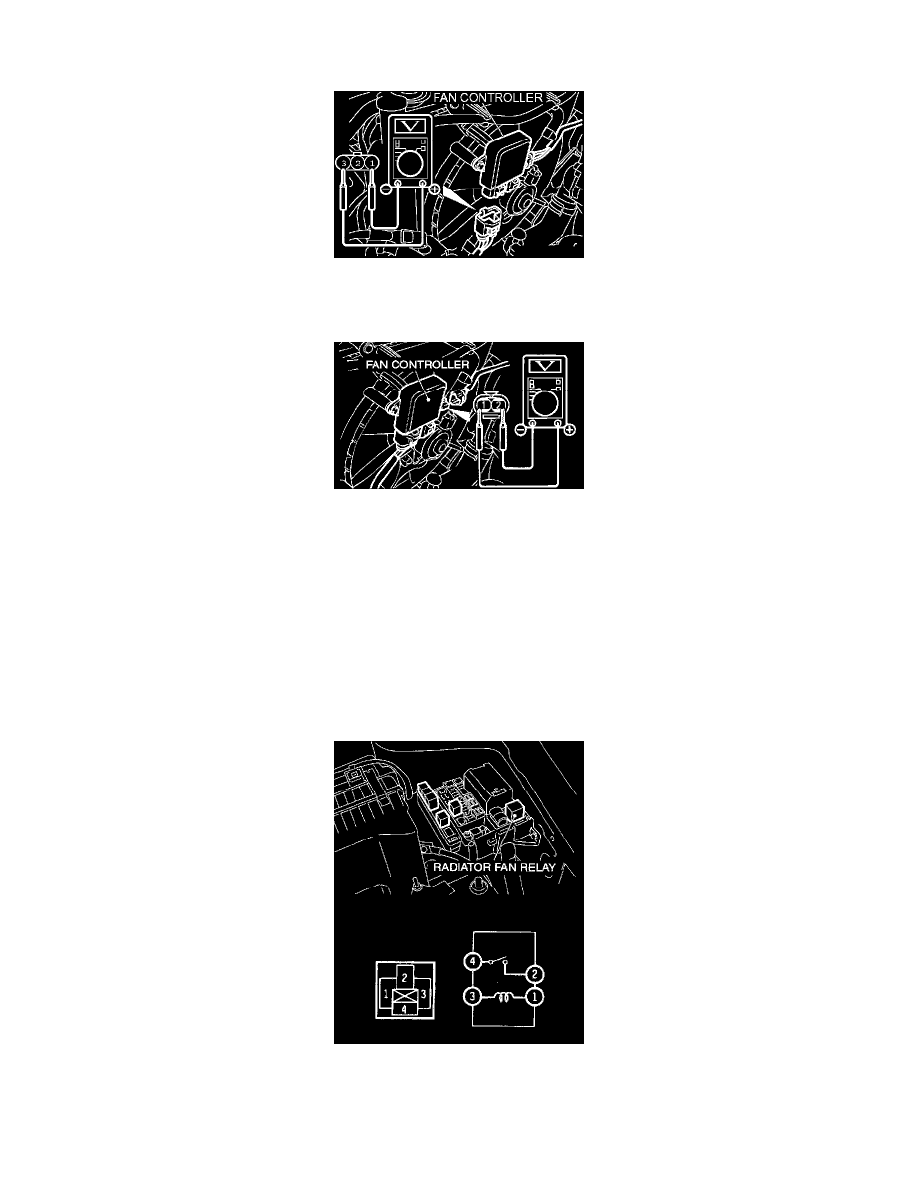 FAN CONTROLLER

3 2 1

FAN CONTROLLER

1 2

RADIATOR FAN RELAY

2
1 3
4

4 2
3 1