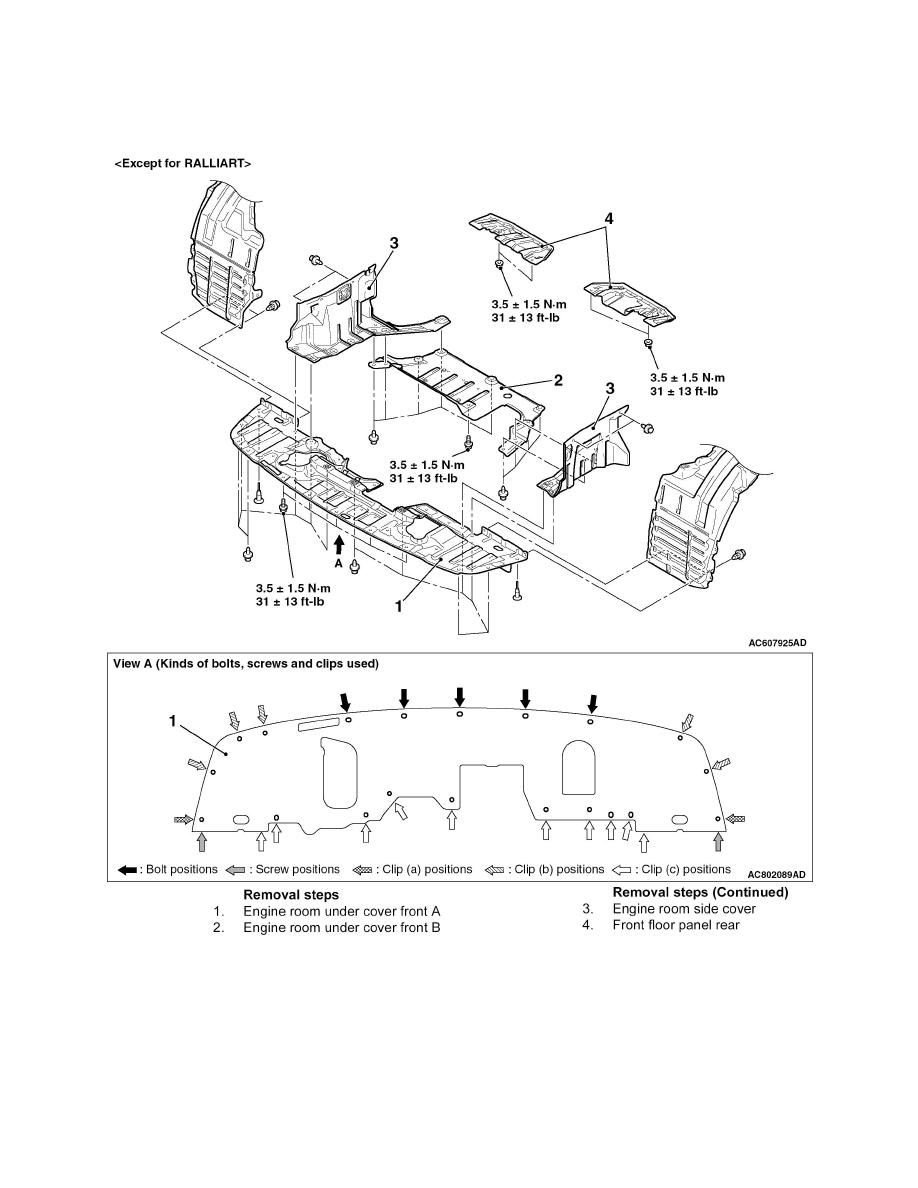 <Except for RALLIART>

3

4

3.5 ± 1.5 N·m
31 ± 13 ft-lb

3.5 ± 1.5 N·m
31 ± 13 ft-lb

2

3

3.5 ± 1.5 N·m
31 ± 13 ft-lb

A

3.5 ± 1.5 N·m
31 ± 13 ft-lb

1

AC607925AD

View A (Kinds of bolts, screws and clips used)

1

: Bolt positions : Screw positions : Clip (a) positions : Clip (b) positions : Clip (c) positions

AC802089AD

Removal steps
1. Engine room under cover front A
2. Engine room under cover front B

Removal steps (Continued)
3. Engine room side cover
4. Front floor panel rear