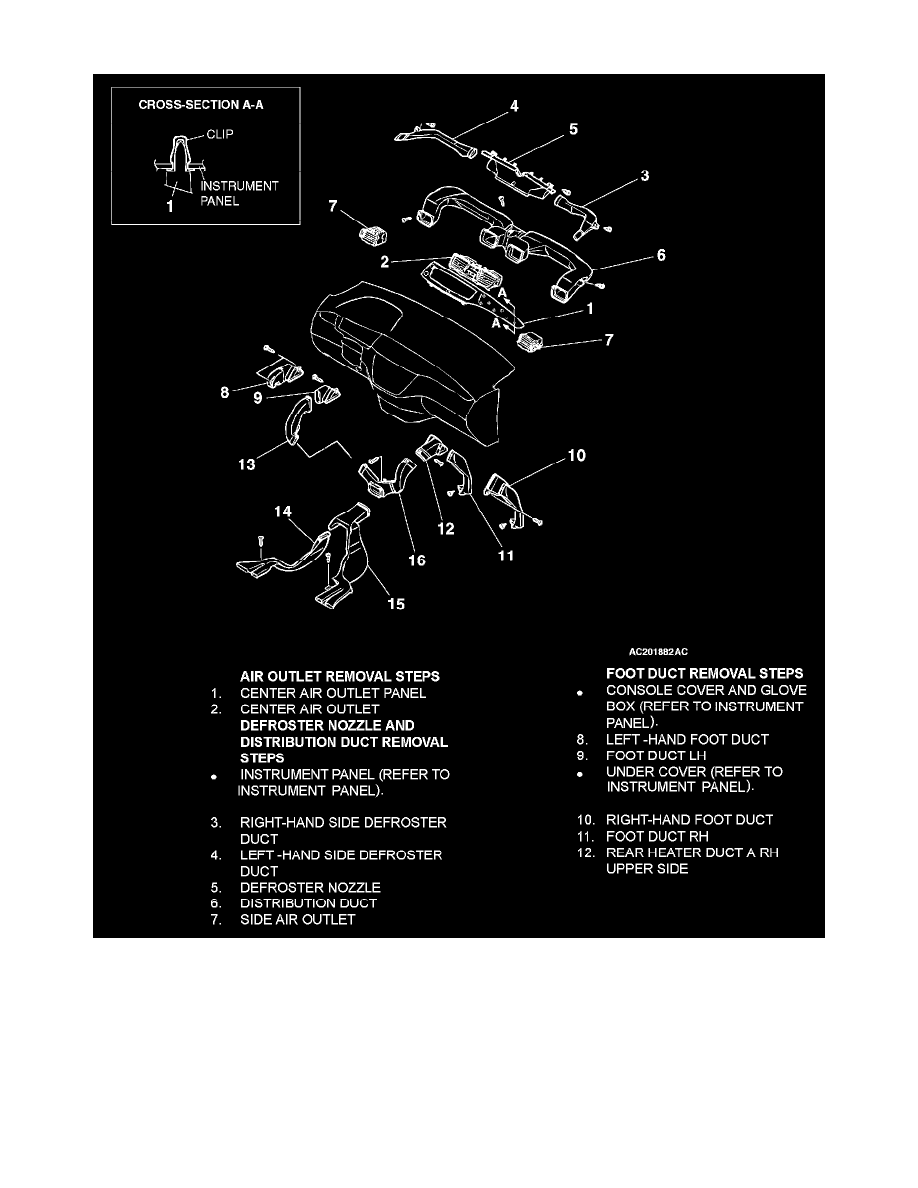 CROSS-SECTION A-A

CLIP

INSTRUMENT PANEL

1

4

5

3

7

2

6

A

A

1

7

8

9

13

10

12

11

16

14

15

AC201882AC

AIR OUTLET REMOVAL STEPS
1. CENTER AIR OUTLET PANEL
2. CENTER AIR OUTLET
DEFROSTER NOZZLE AND DISTRIBUTION DUCT REMOVAL STEPS
• INSTRUMENT PANEL (REFER TO INSTRUMENT PANEL).

3. RIGHT-HAND SIDE DEFROSTER DUCT
4. LEFT -HAND SIDE DEFROSTER DUCT
5. DEFROSTER NOZZLE
6. DISTRIBUTION DUCT
7. SIDE AIR OUTLET

FOOT DUCT REMOVAL STEPS
• CONSOLE COVER AND GLOVE BOX (REFER TO INSTRUMENT PANEL).
8. LEFT -HAND FOOT DUCT
9. FOOT DUCT LH
• UNDER COVER (REFER TO INSTRUMENT PANEL).

10. RIGHT-HAND FOOT DUCT
11. FOOT DUCT RH
12. REAR HEATER DUCT A RH UPPER SIDE