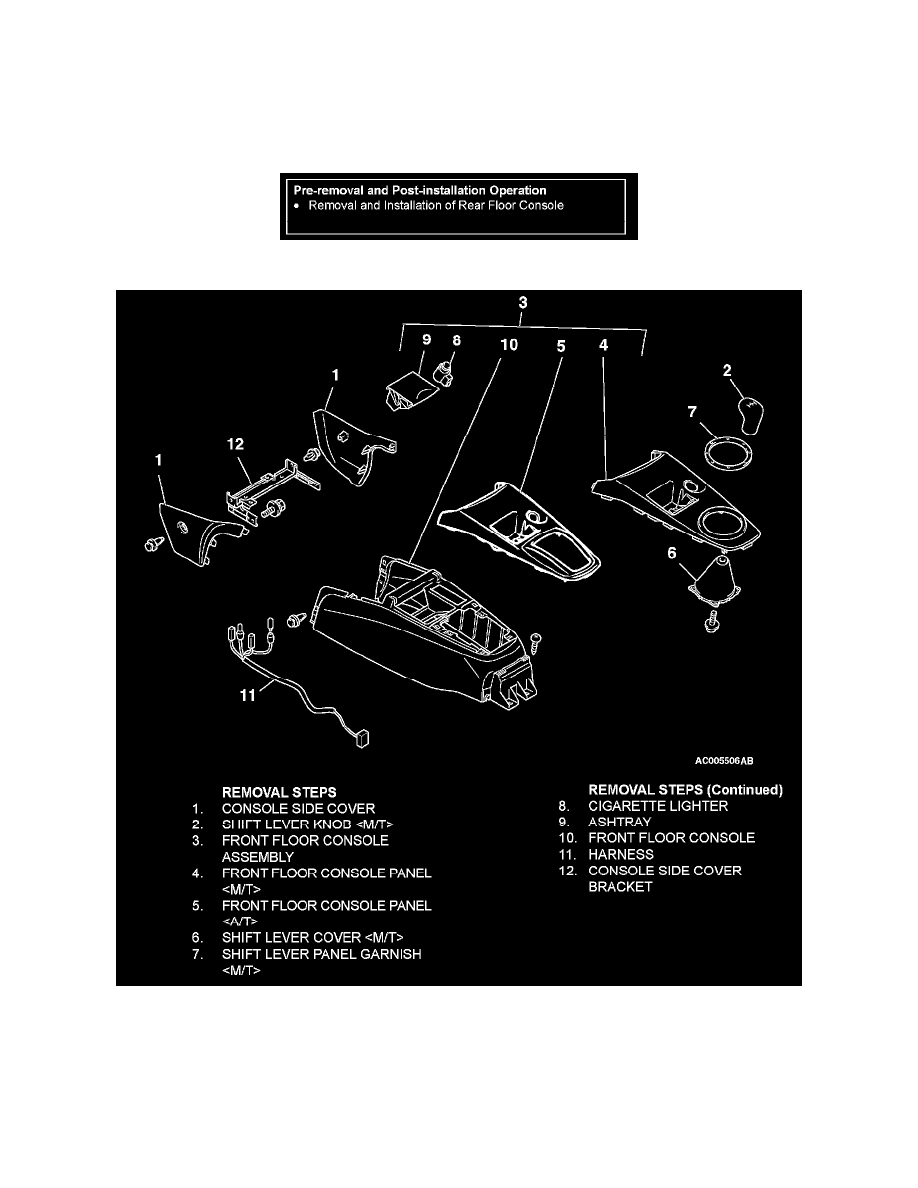 Pre-removal and Post-installation Operation
• Removal and Installation of Rear Floor Console

3
9 8 10 5 4
1
2
7
12
1
6
11
AC005506AB

REMOVAL STEPS
1. CONSOLE SIDE COVER
2. SHIFT LEVER KNOB <M/T>
3. FRONT FLOOR CONSOLE ASSEMBLY
4. FRONT FLOOR CONSOLE PANEL <M/T>
5. FRONT FLOOR CONSOLE PANEL <A/T>
6. SHIFT LEVER COVER <M/T>
7. SHIFT LEVER PANEL GARNISH <M/T>

REMOVAL STEPS (Continued)
8. CIGARETTE LIGHTER
9. ASHTRAY
10. FRONT FLOOR CONSOLE
11. HARNESS
12. CONSOLE SIDE COVER BRACKET