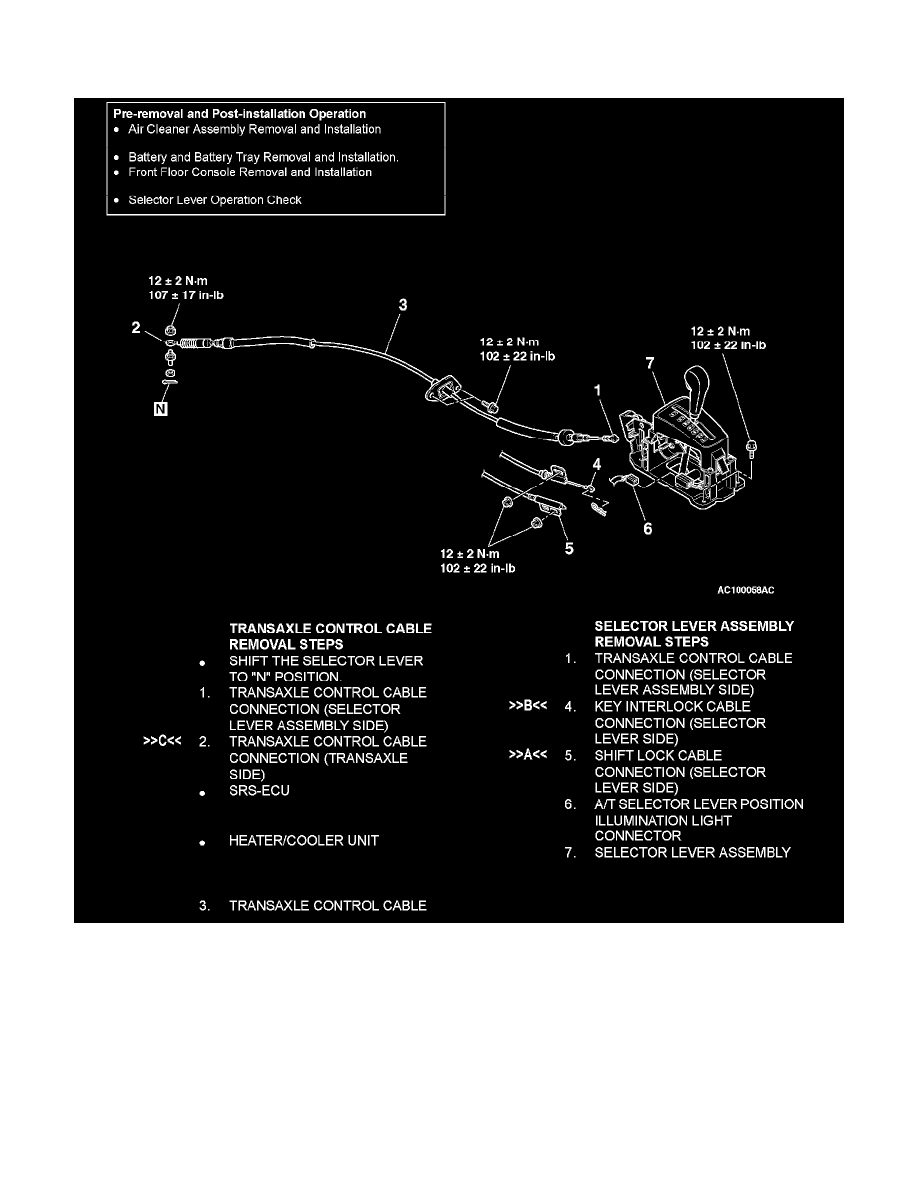 Pre-removal and Post-installation Operation
• Air Cleaner Assembly Removal and Installation

• Battery and Battery Tray Removal and Installation.
• Front Floor Console Removal and Installation

• Selector Lever Operation Check

12 ± 2 N·m
107 ± 17 in-lb

2

N

3

12 ± 2 N·m
102 ± 22 in-lb

12 ± 2 N·m
102 ± 22 in-lb

7

1

4

6

5

12 ± 2 N·m
102 ± 22 in-lb

AC100058AC

TRANSAXLE CONTROL CABLE REMOVAL STEPS
• SHIFT THE SELECTOR LEVER TO "N" POSITION.
1. TRANSAXLE CONTROL CABLE CONNECTION (SELECTOR LEVER ASSEMBLY SIDE)
>>C<< 2. TRANSAXLE CONTROL CABLE CONNECTION (TRANSAXLE SIDE)
• SRS-ECU

• HEATER/COOLER UNIT

3. TRANSAXLE CONTROL CABLE

SELECTOR LEVER ASSEMBLY REMOVAL STEPS
1. TRANSAXLE CONTROL CABLE CONNECTION (SELECTOR LEVER ASSEMBLY SIDE)
>>B<< 4. KEY INTERLOCK CABLE CONNECTION (SELECTOR LEVER SIDE)
>>A<< 5. SHIFT LOCK CABLE CONNECTION (SELECTOR LEVER SIDE)
6. A/T SELECTOR LEVER POSITION ILLUMINATION LIGHT CONNECTOR
7. SELECTOR LEVER ASSEMBLY