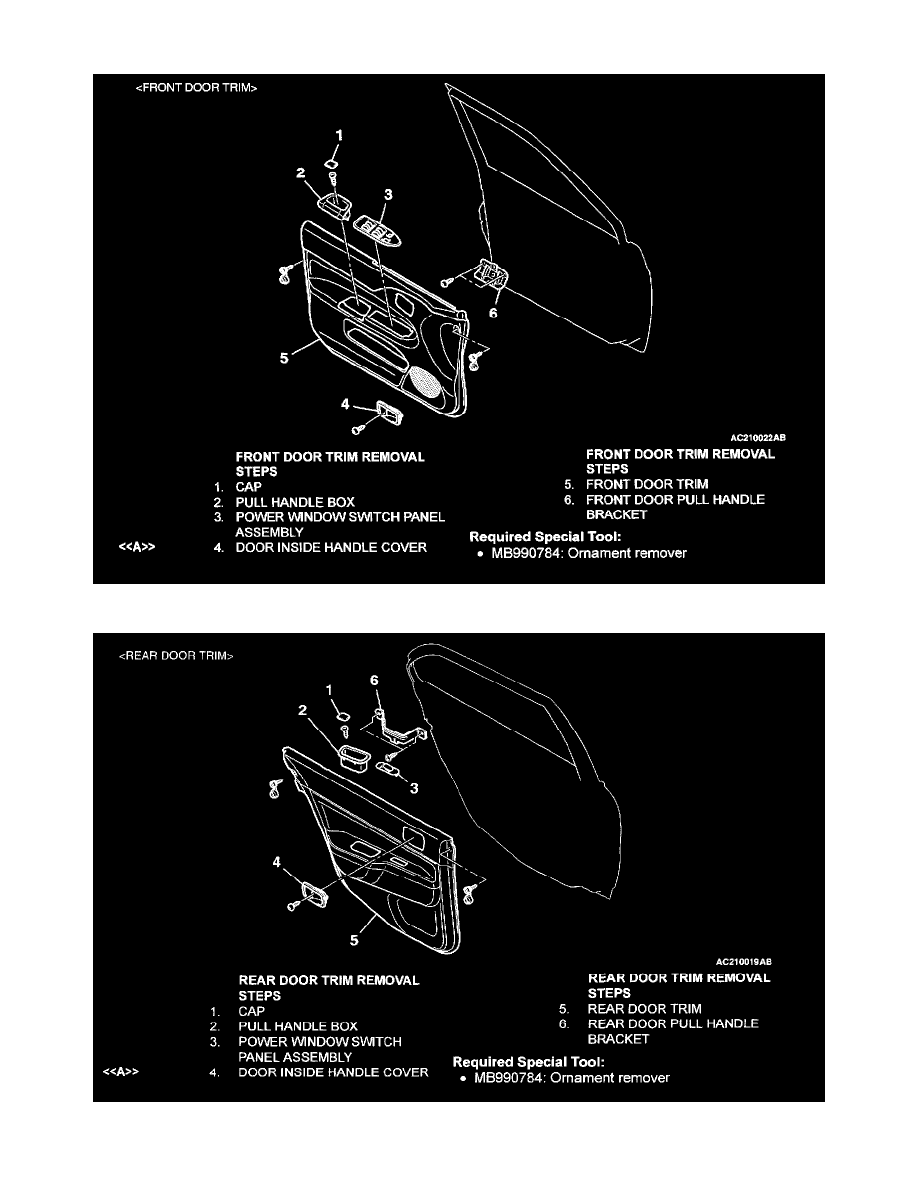 <FRONT DOOR TRIM>

1
2
3
6
5
4

AC210022AB

FRONT DOOR TRIM REMOVAL STEPS
1. CAP
2. PULL HANDLE BOX
3. POWER WINDOW SWITCH PANEL ASSEMBLY
<<A>> 4. DOOR INSIDE HANDLE COVER

FRONT DOOR TRIM REMOVAL STEPS
5. FRONT DOOR TRIM
6. FRONT DOOR PULL HANDLE BRACKET

Required Special Tool:
• MB990784: Ornament remover

<REAR DOOR TRIM>

1
6
2
3
4
5

AC210019AB

REAR DOOR TRIM REMOVAL STEPS
1. CAP
2. PULL HANDLE BOX
3. POWER WINDOW SWITCH PANEL ASSEMBLY
<<A>> 4. DOOR INSIDE HANDLE COVER

REAR DOOR TRIM REMOVAL STEPS
5. REAR DOOR TRIM
6. REAR DOOR PULL HANDLE BRACKET

Required Special Tool:
• MB990784: Ornament remover