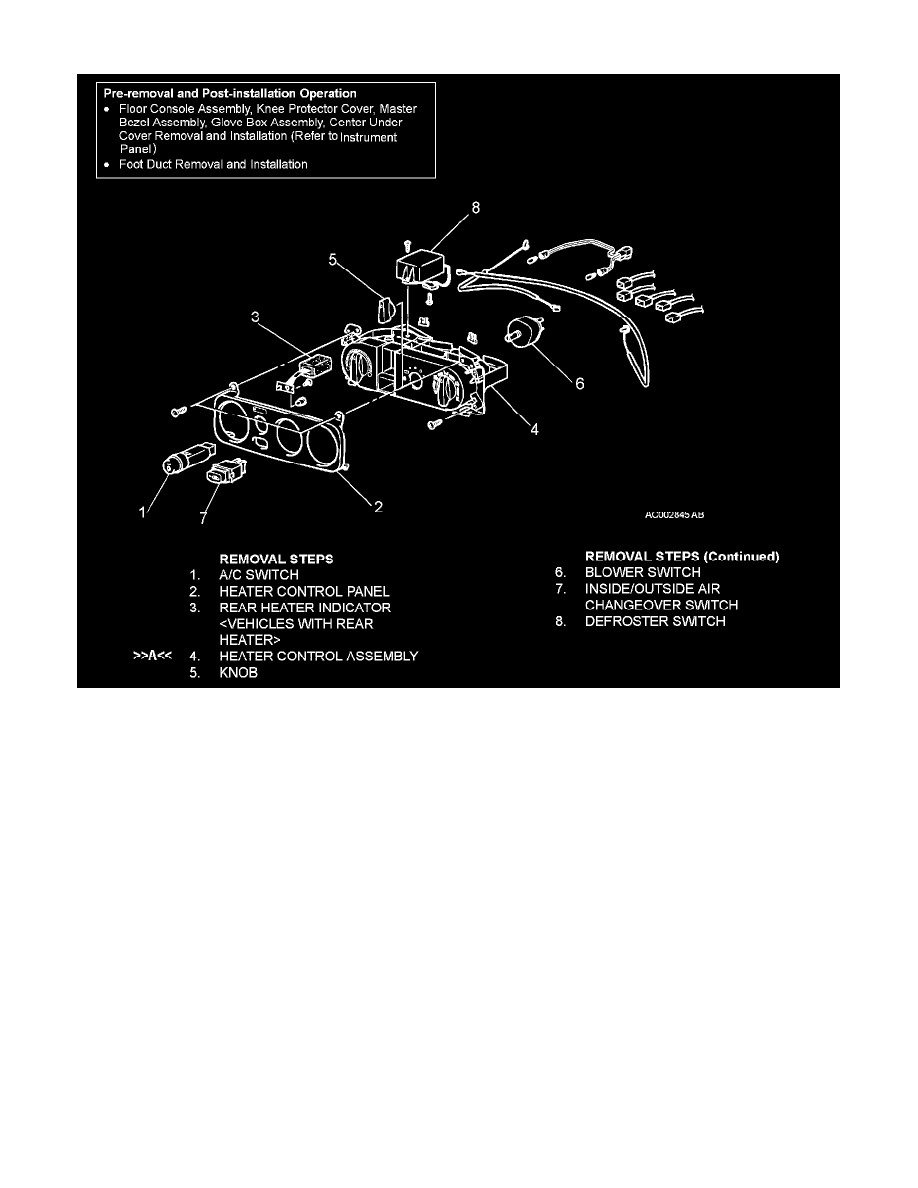 Pre-removal and Post-installation Operation
• Floor Console Assembly, Knee Protector Cover, Master Bezel Assembly, Glove Box Assembly, Center Under Cover Removal and Installation (Refer to Instrument Panel)
• Foot Duct Removal and Installation

8
5
3
6
4
1
7
2
AC002845 AB

REMOVAL STEPS
1. A/C SWITCH
2. HEATER CONTROL PANEL
3. REAR HEATER INDICATOR <VEHICLES WITH REAR HEATER>
>>A<< 4. HEATER CONTROL ASSEMBLY
5. KNOB

REMOVAL STEPS (Continued)
6. BLOWER SWITCH
7. INSIDE/OUTSIDE AIR CHANGEOVER SWITCH
8. DEFROSTER SWITCH