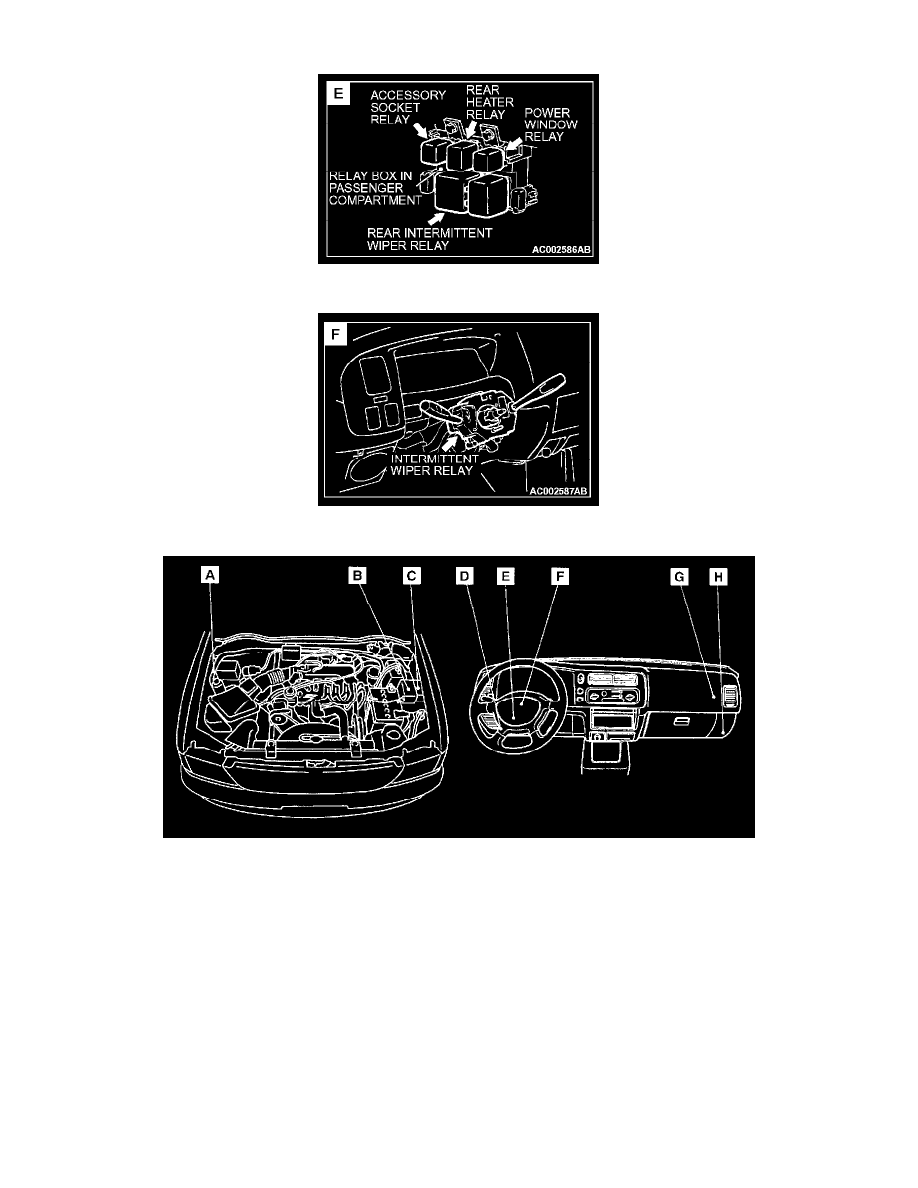 E
ACCESSORY SOCKET RELAY
REAR HEATER RELAY
POWER WINDOW RELAY
RELAY BOX IN PASSENGER COMPARTMENT
REAR INTERMITTENT WIPER RELAY
AC002586AB

F
INTERMITTENT WIPER RELAY
AC002587AB

A
B
C
D
E
F
G
H