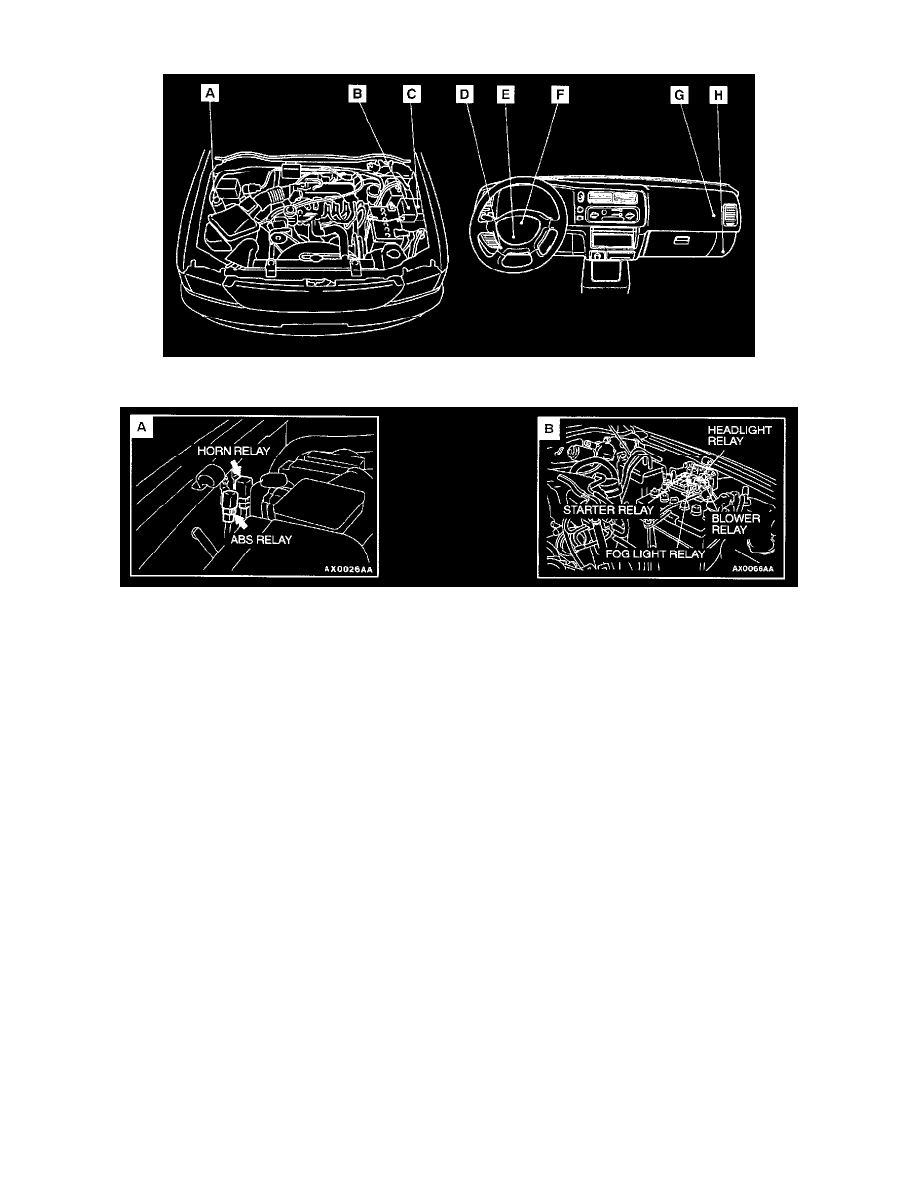 A B C D E F G H

A
HORN RELAY
ABS RELAY
AX0026AA

B
HEADLIGHT RELAY
STARTER RELAY
BLOWER RELAY
FOG LIGHT RELAY
AX0066AA