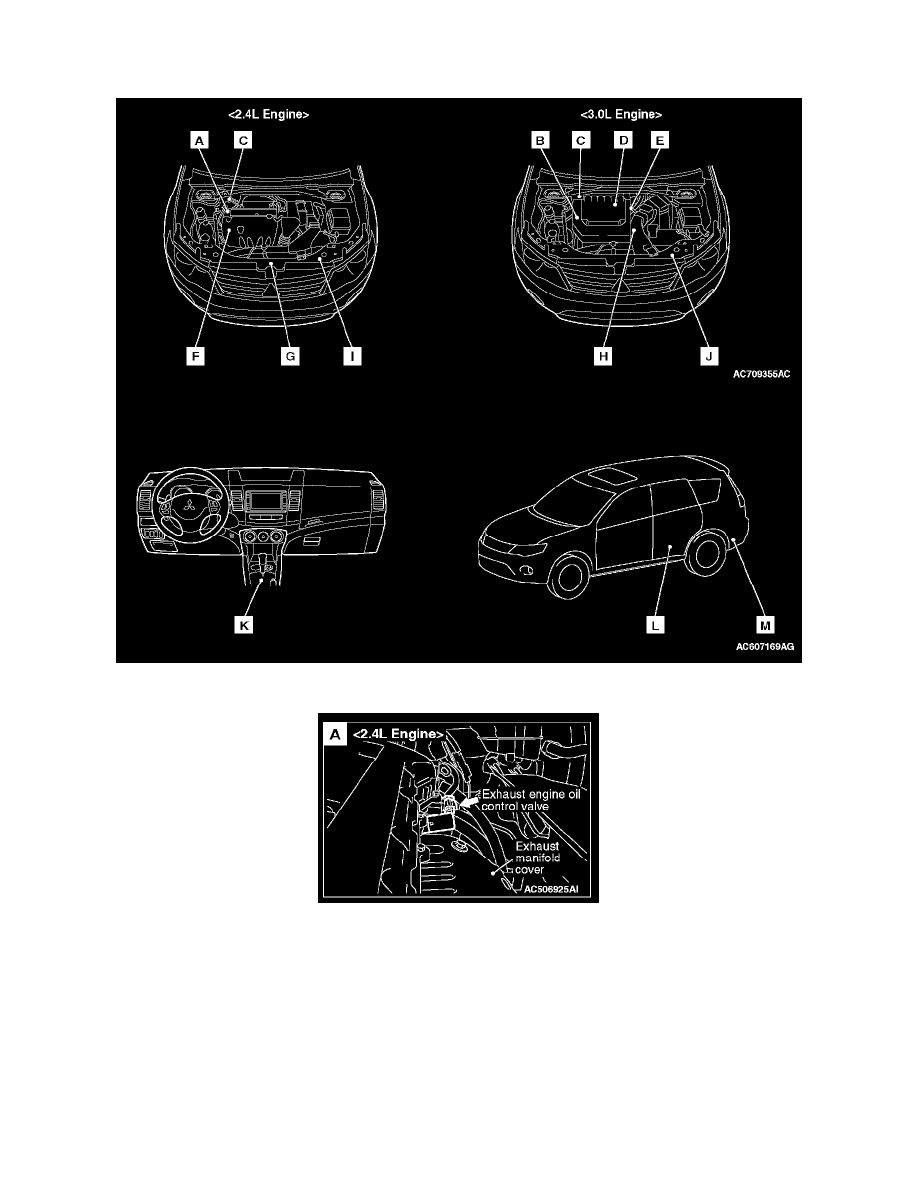 <2.4L Engine>

A C

F G I

<3.0L Engine>

B C D E

H J

AC709355AC

K

L M

AC607169AG

A <2.4L Engine>

Exhaust engine oil control valve

Exhaust manifold cover

AC506925AI