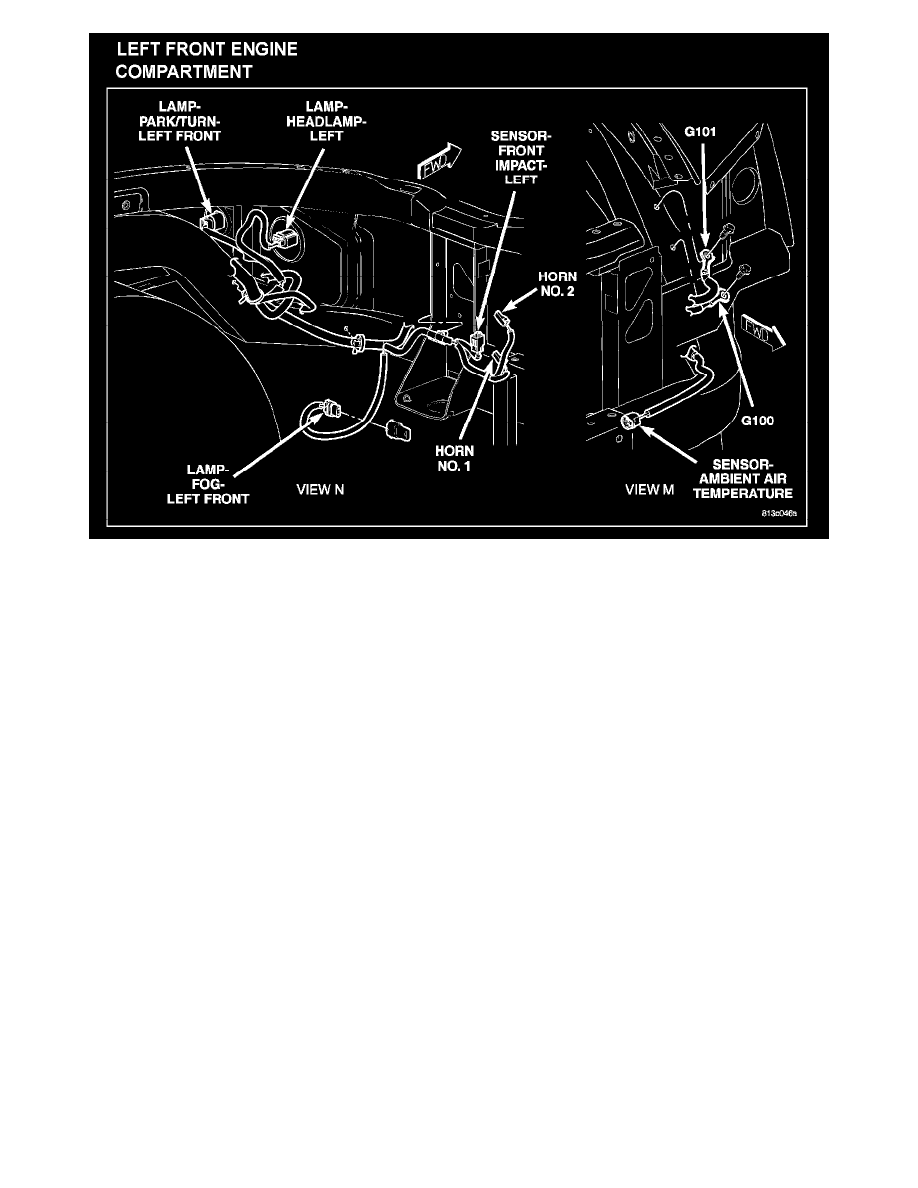 LEFT FRONT ENGINE COMPARTMENT

LAMP-PARK/TURN-LEFT FRONT

LAMP-HEADLAMP-LEFT

FWD

SENSOR-FRONT IMPACT-LEFT

HORN NO. 2

HORN NO. 1

LAMP-FOG-LEFT FRONT

VIEW N

G101

FWD

G100

SENSOR-AMBIENT AIR TEMPERATURE

VIEW M

813c046s