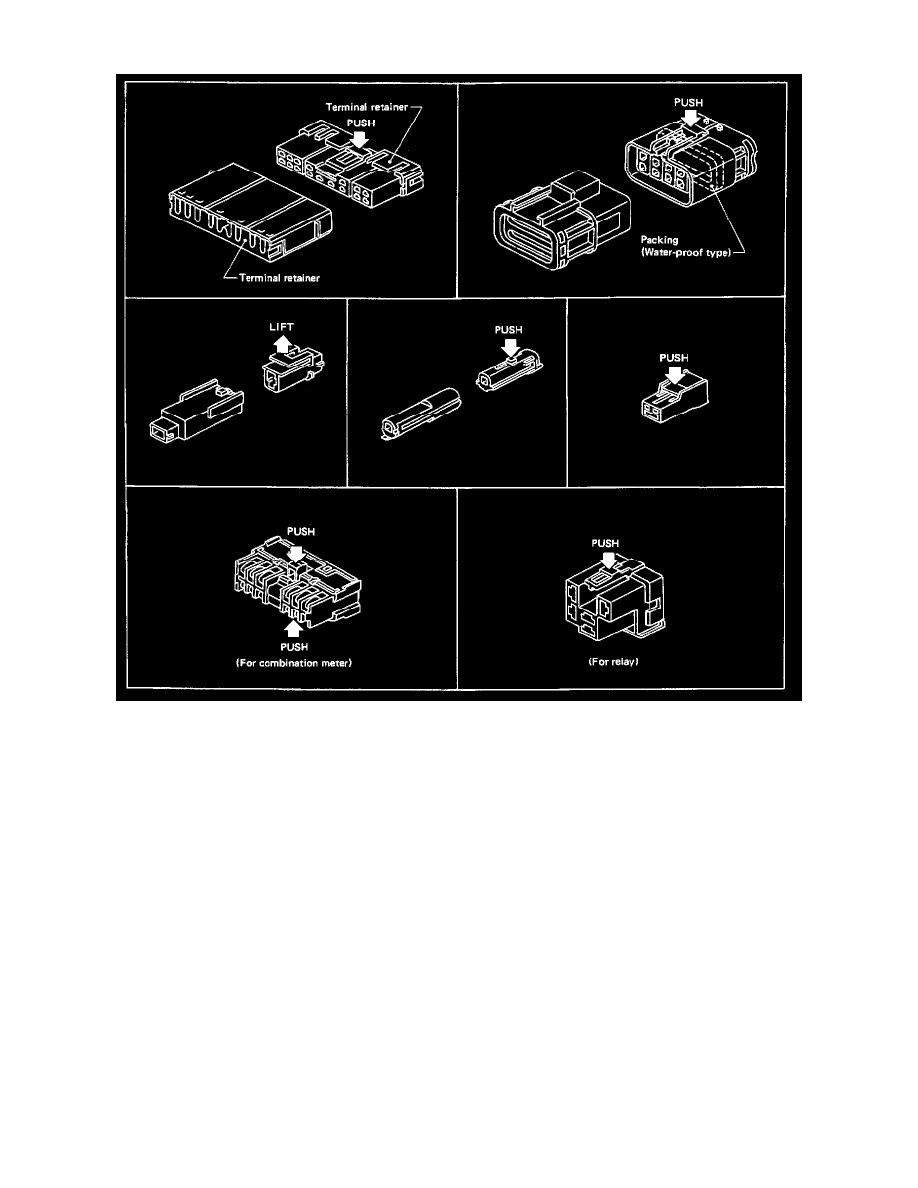 Terminal retainer
PUSH
Terminal retainer

PUSH
Packing
(Water-proof type)

LIFT

PUSH

PUSH

PUSH
PUSH
(For combination meter)

PUSH
(For relay)