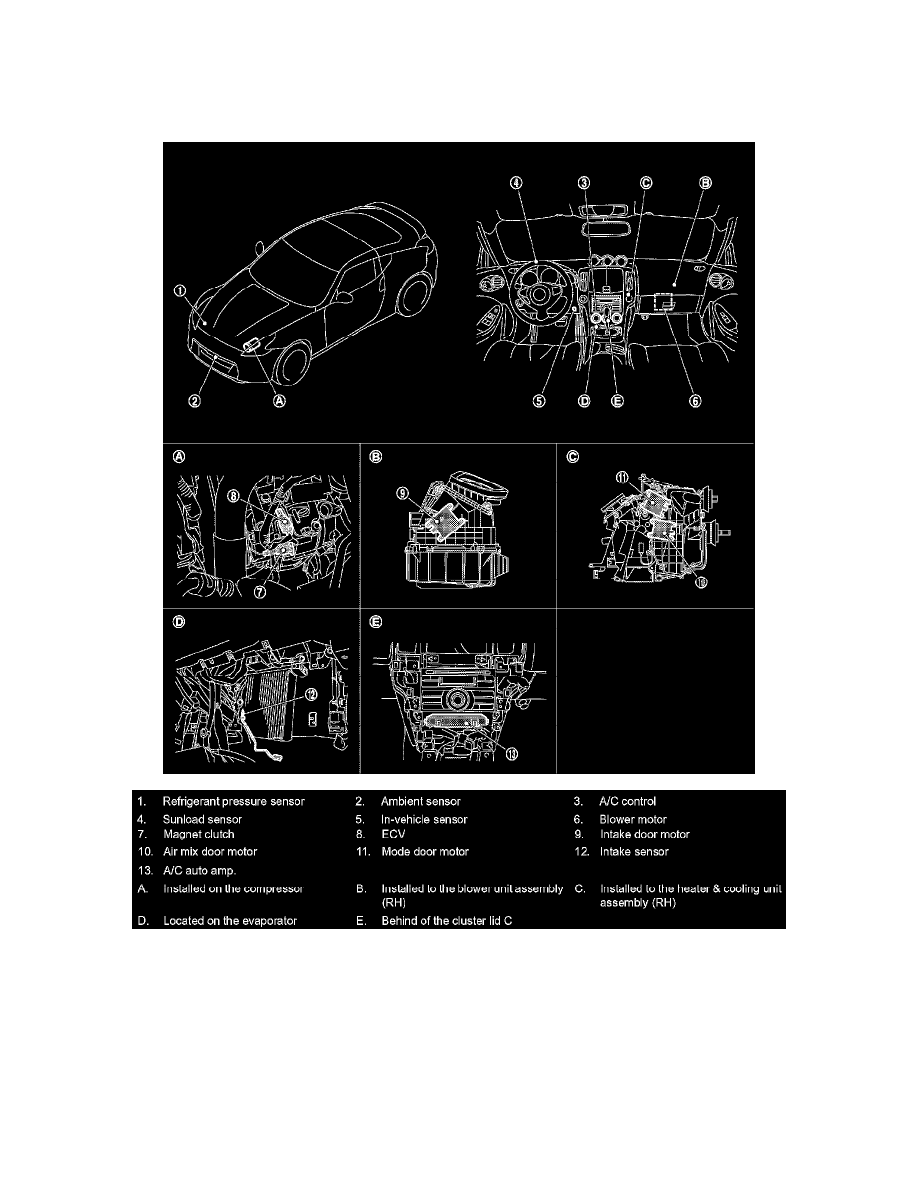 4 3 C B

1

2 A 5 D E 6

A 8 7

B 9

C 11 10

D 12

E 13

| | | | | | |
|---|---|---|---|---|---|
| 1. | Refrigerant pressure sensor | 2. | Ambient sensor | 3. | A/C control |
| 4. | Sunload sensor | 5. | In-vehicle sensor | 6. | Blower motor |
| 7. | Magnet clutch | 8. | ECV | 9. | Intake door motor |
| 10. | Air mix door motor | 11. | Mode door motor | 12. | Intake sensor |
| 13. | A/C auto amp. | | | | |
| A. | Installed on the compressor | B. | Installed to the blower unit assembly (RH) | C. | Installed to the heater & cooling unit assembly (RH) |
| D. | Located on the evaporator | E. | Behind of the cluster lid C | | |