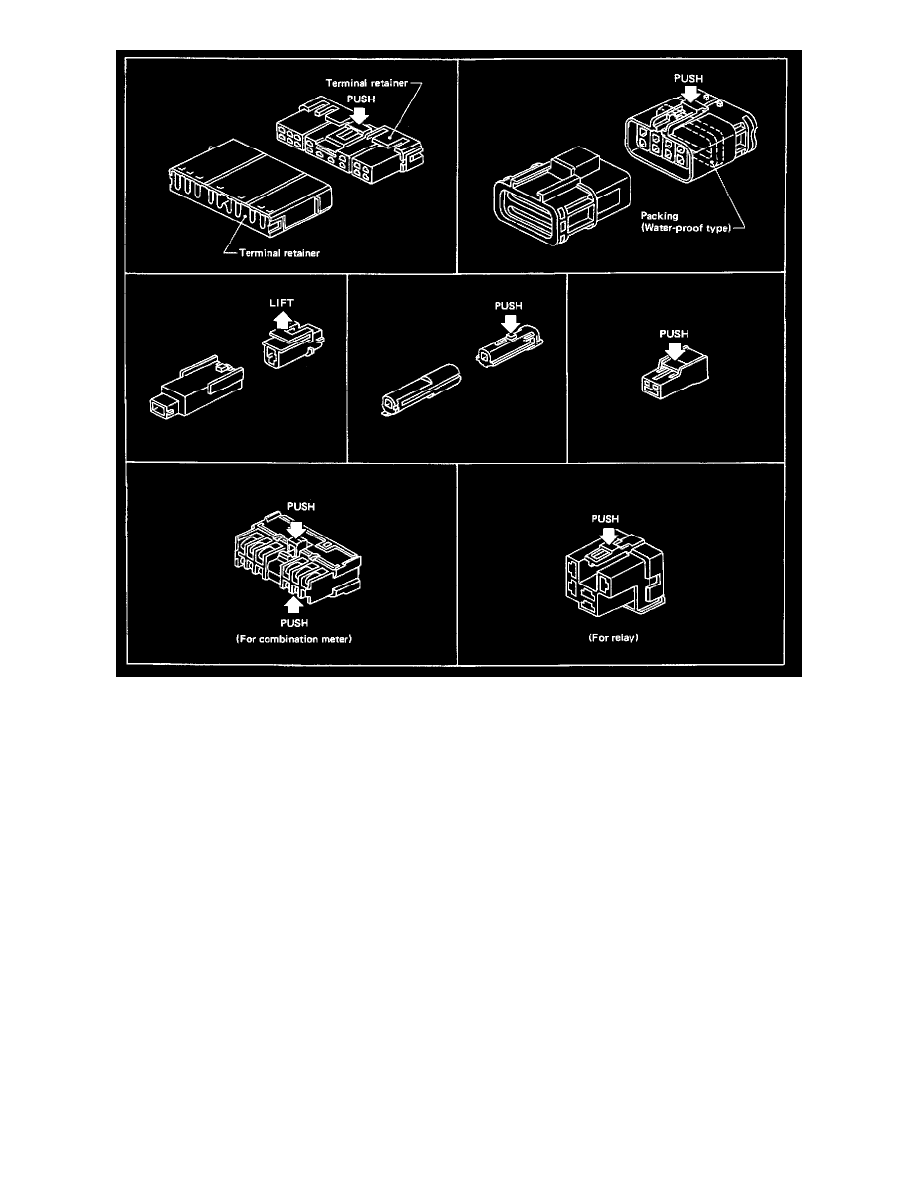 Terminal retainer
PUSH
Terminal retainer

PUSH
Packing
(Water-proof type)

LIFT

PUSH

PUSH

PUSH
PUSH
(For combination meter)

PUSH
(For relay)