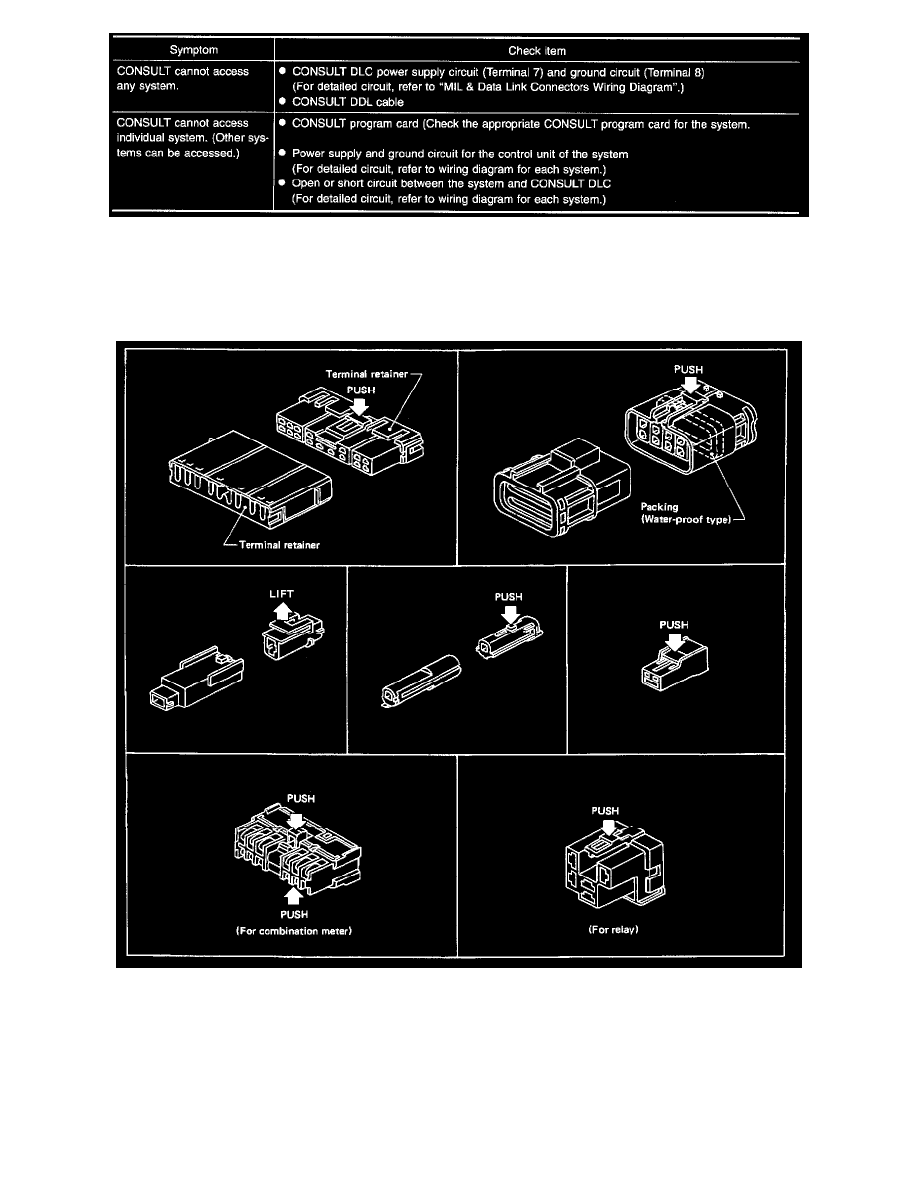 | Symptom | Check item |
|---|---|
| CONSULT cannot access any system. | ● CONSULT DLC power supply circuit (Terminal 7) and ground circuit (Terminal 8) (For detailed circuit, refer to "MIL & Data Link Connectors Wiring Diagram".) ● CONSULT DDL cable |
| CONSULT cannot access individual system. (Other systems can be accessed.) | ● CONSULT program card (Check the appropriate CONSULT program card for the system. ● Power supply and ground circuit for the control unit of the system (For detailed circuit, refer to wiring diagram for each system.) ● Open or short circuit between the system and CONSULT DLC (For detailed circuit, refer to wiring diagram for each system.) |

Terminal retainer
PUSH
Terminal retainer

PUSH
Packing
(Water-proof type)

LIFT

PUSH

PUSH

PUSH
PUSH
(For combination meter)

PUSH
(For relay)