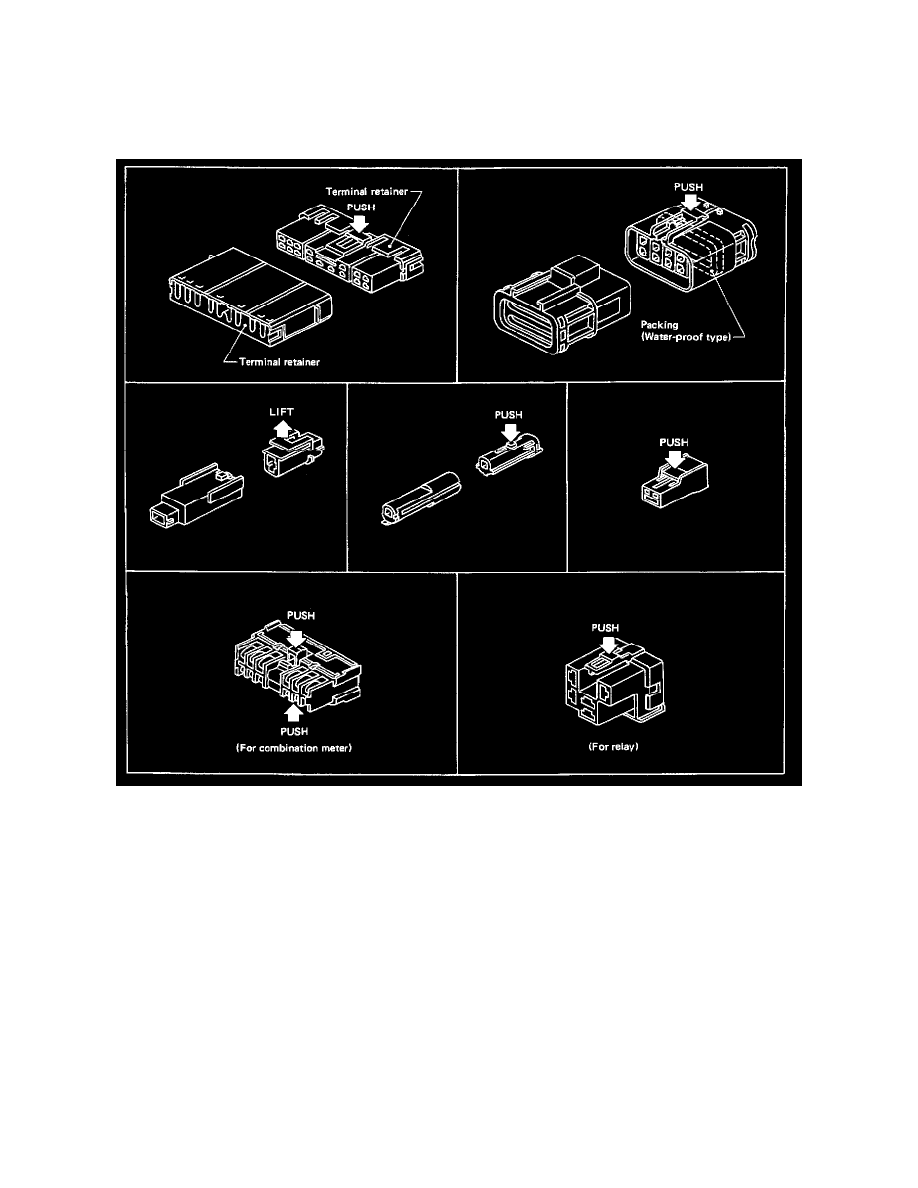 Terminal retainer
PUSH
Terminal retainer

PUSH
Packing
(Water-proof type)

LIFT

PUSH

PUSH

PUSH
PUSH
(For combination meter)

PUSH
(For relay)