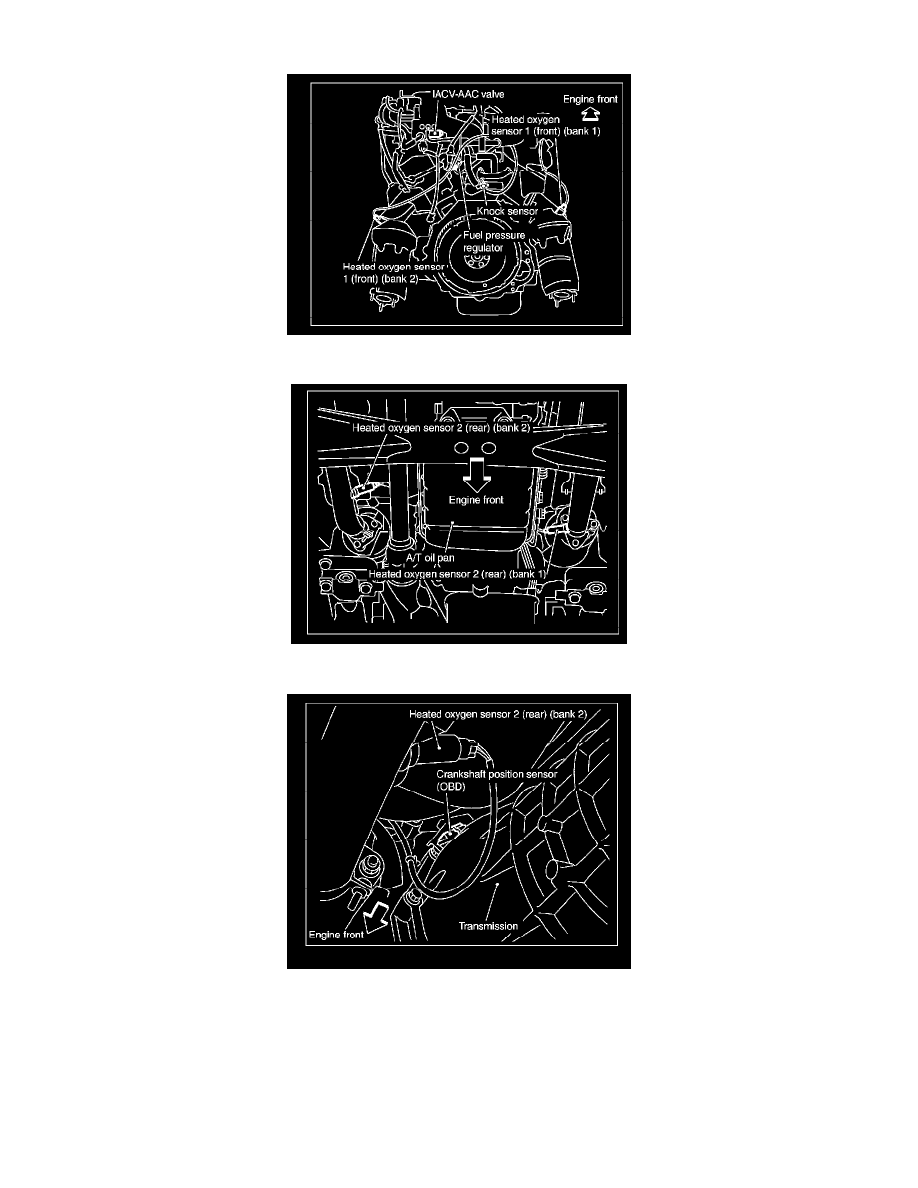 IACV-AAC valve
Engine front
Heated oxygen sensor 1 (front) (bank 1)
Knock sensor
Fuel pressure regulator
Heated oxygen sensor 1 (front) (bank 2)

Heated oxygen sensor 2 (rear) (bank 2)
Engine front
A/T oil pan
Heated oxygen sensor 2 (rear) (bank 1)

Heated oxygen sensor 2 (rear) (bank 2)
Crankshaft position sensor (OBD)
Transmission
Engine front