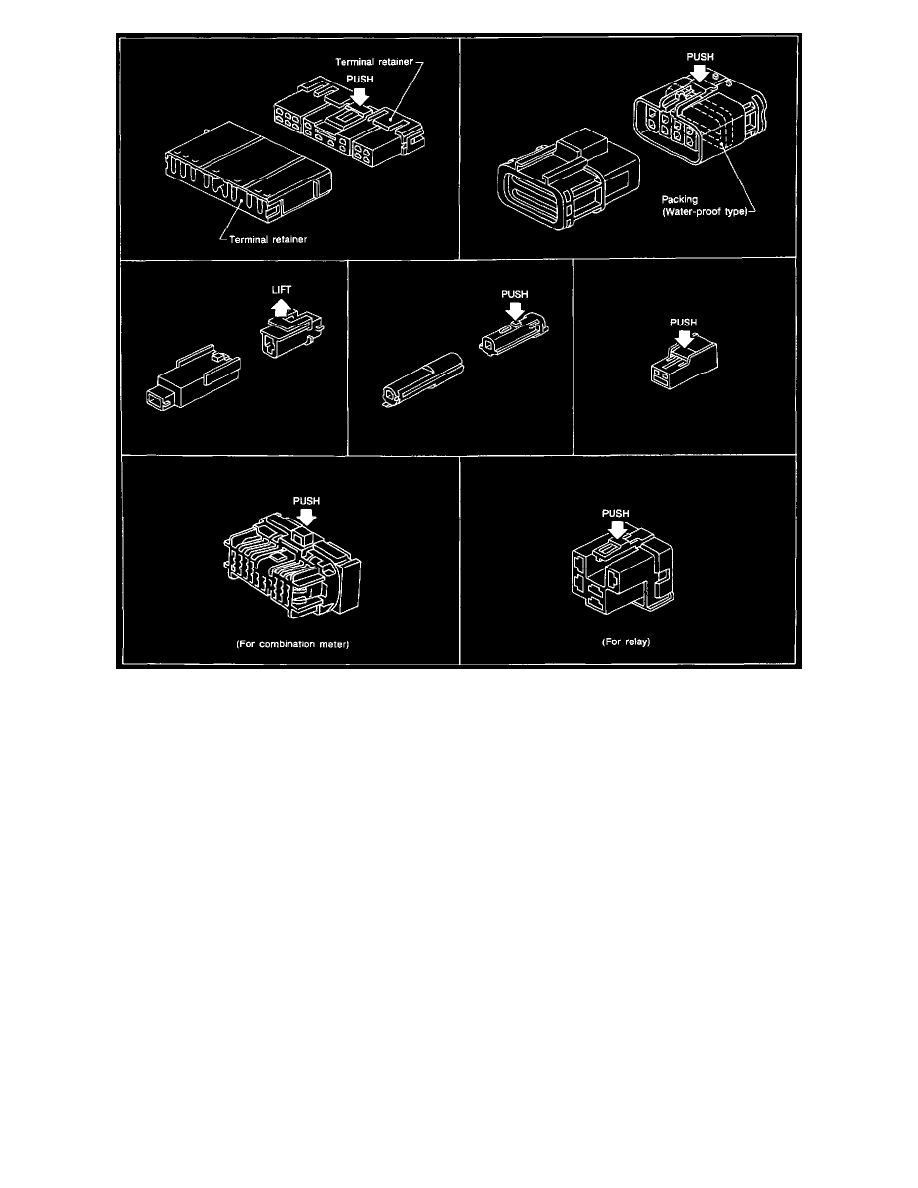 Terminal retainer
PUSH
Terminal retainer

PUSH
Packing
(Water-proof type)

LIFT

PUSH

PUSH

PUSH
(For combination meter)

PUSH
(For relay)