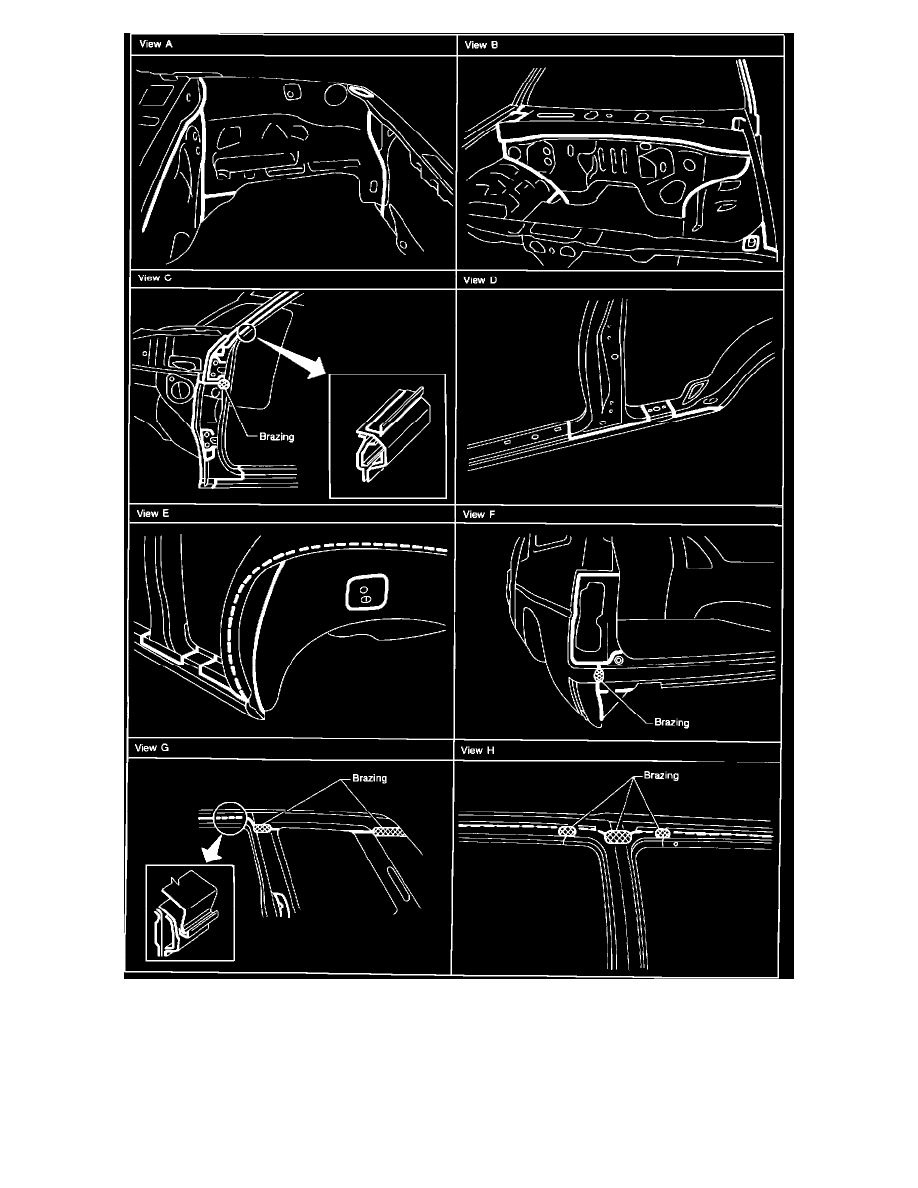 View A

View B

View C

Brazing

View D

View E

View F

Brazing

View G

Brazing

View H

Brazing