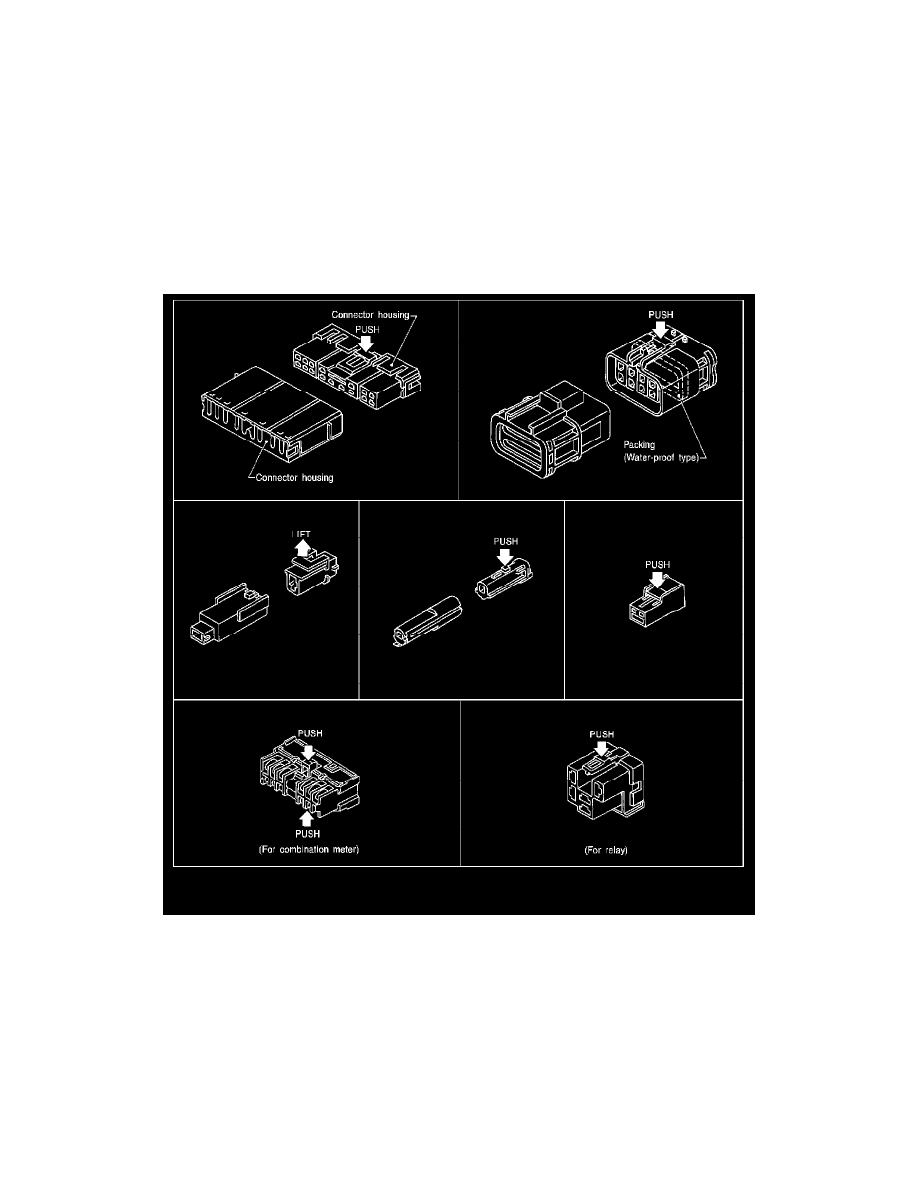 Connector housing
PUSH
Connector housing

PUSH
Packing
(Water-proof type)

LIFT

PUSH

PUSH

PUSH
PUSH
(For combination meter)

PUSH
(For relay)