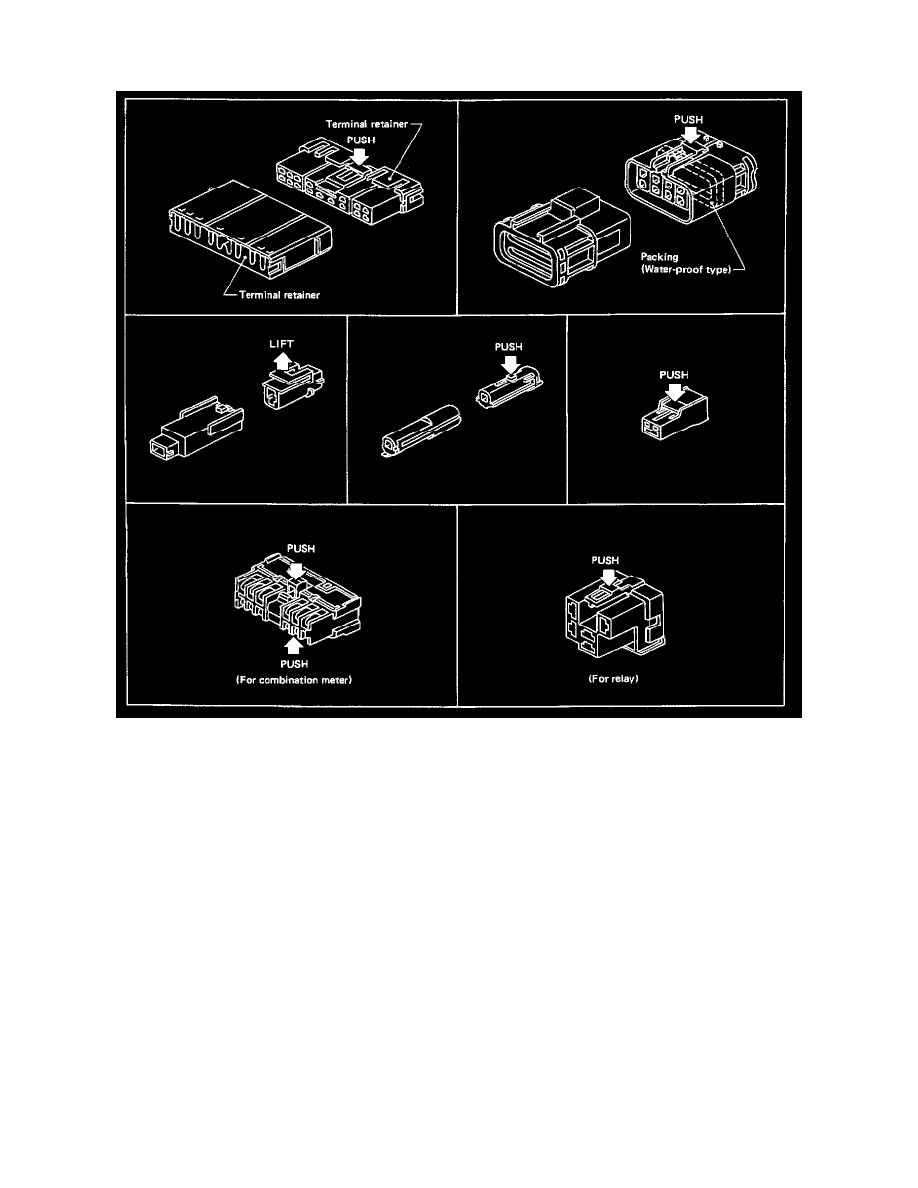 Terminal retainer
PUSH
Terminal retainer

PUSH
Packing
(Water-proof type)

LIFT

PUSH

PUSH

PUSH
PUSH
(For combination meter)

PUSH
(For relay)