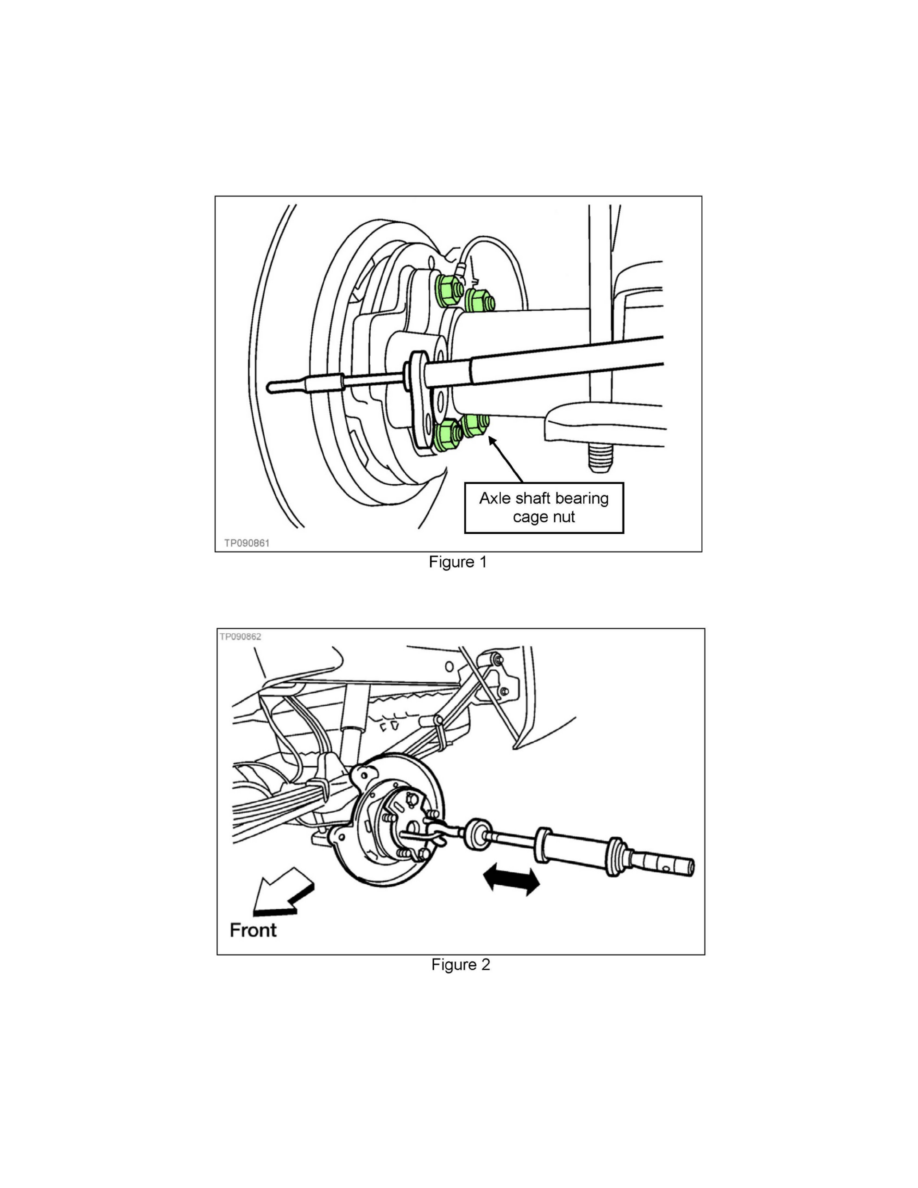 Axle shaft bearing cage nut

TP090861

Figure 1

TP090862

Front

Figure 2