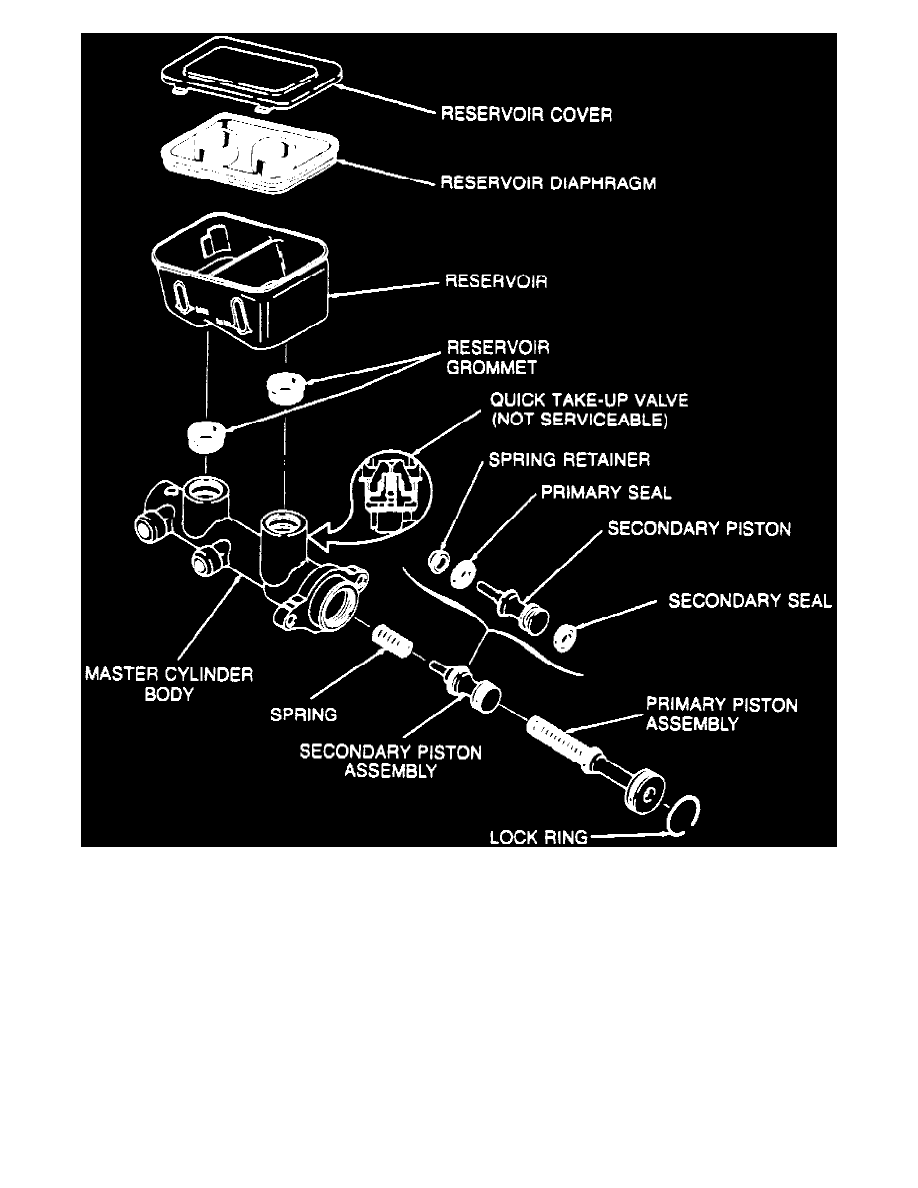 RESERVOIR COVER

RESERVOIR DIAPHRAGM

RESERVOIR

RESERVOIR GROMMET

QUICK TAKE-UP VALVE (NOT SERVICEABLE)

SPRING RETAINER

PRIMARY SEAL

SECONDARY PISTON

SECONDARY SEAL

MASTER CYLINDER BODY

SPRING

SECONDARY PISTON ASSEMBLY

PRIMARY PISTON ASSEMBLY

LOCK RING