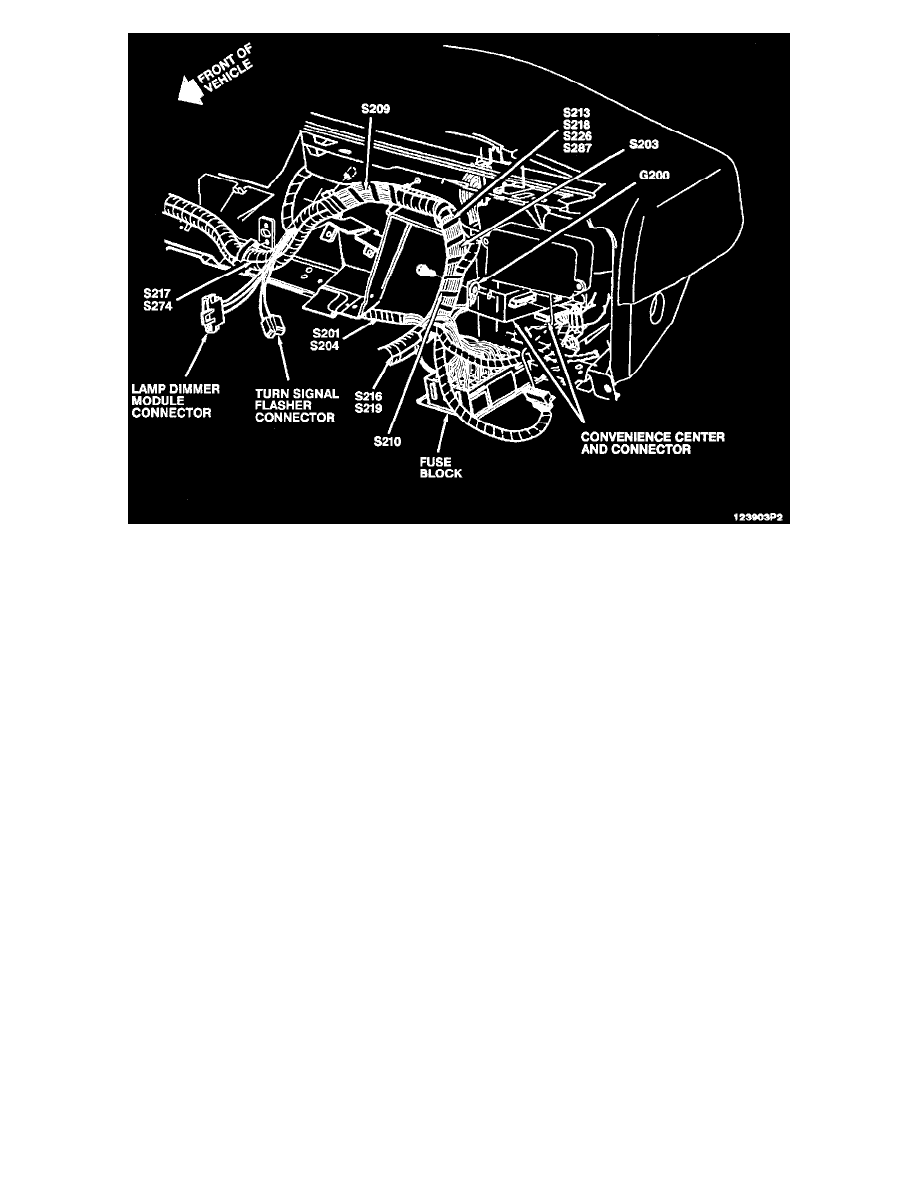 FRONT OF VEHICLE

S209

S213
S218
S226
S287

S203

G200

S217
S274

S201
S204

S216
S219

S210

LAMP DIMMER MODULE CONNECTOR

TURN SIGNAL FLASHER CONNECTOR

FUSE BLOCK

CONVENIENCE CENTER AND CONNECTOR

123903P2