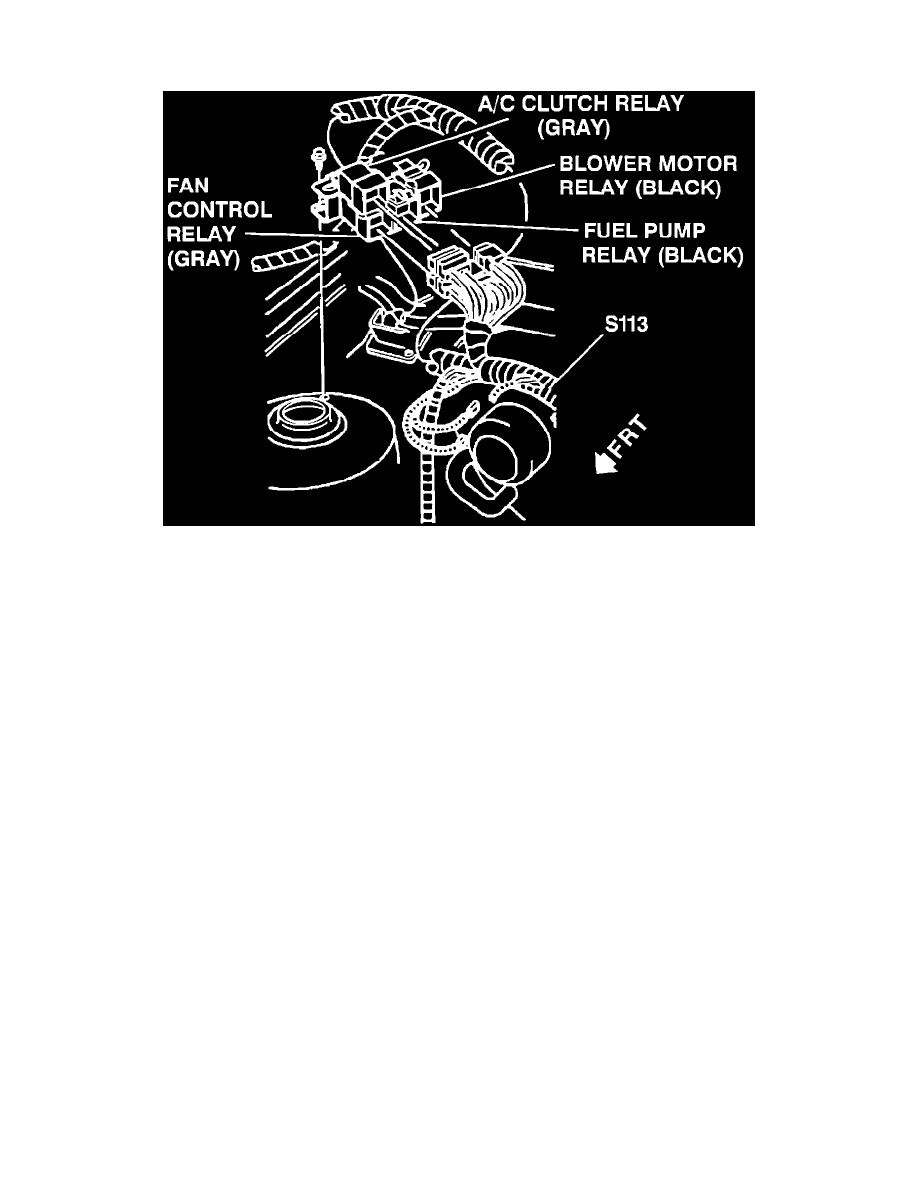 A/C CLUTCH RELAY (GRAY)

BLOWER MOTOR RELAY (BLACK)

FAN CONTROL RELAY (GRAY)

FUEL PUMP RELAY (BLACK)

S113

FRT