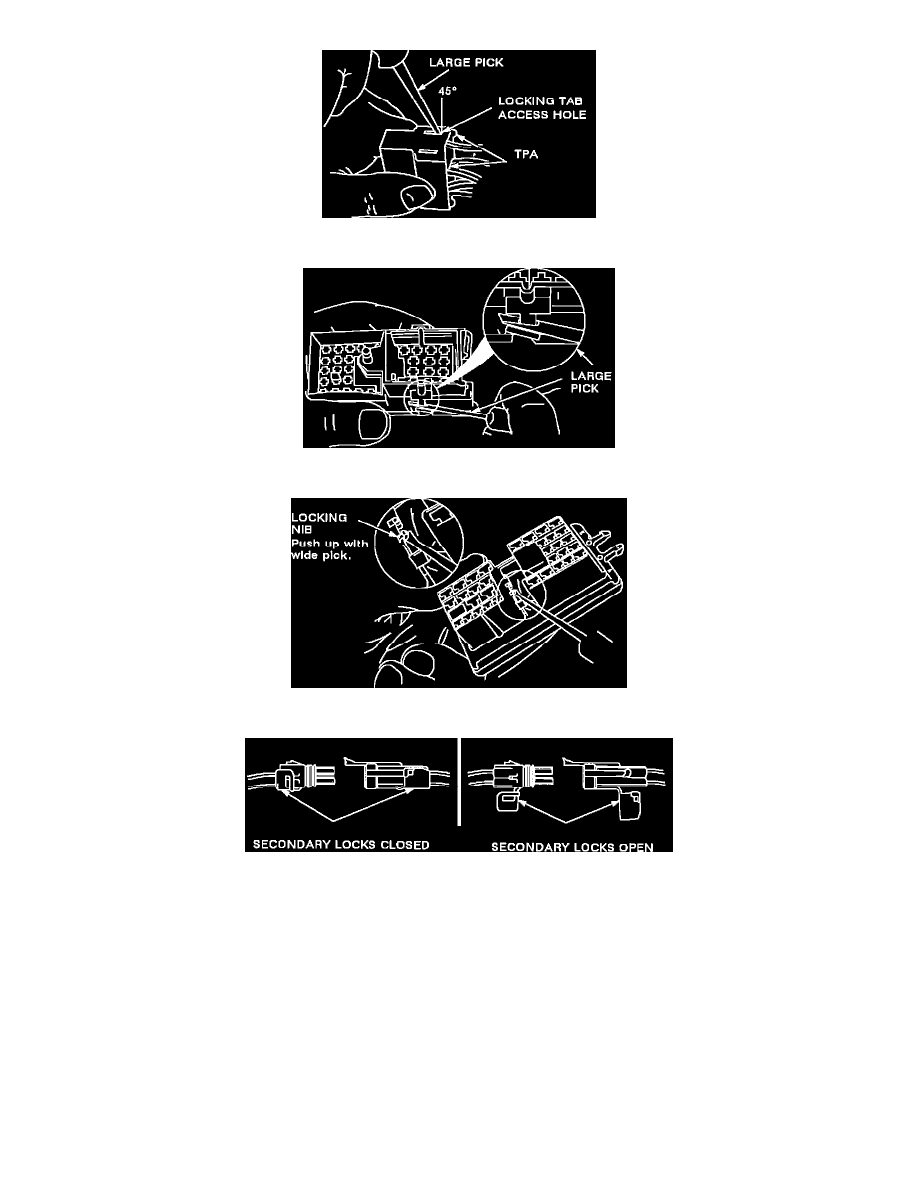 LARGE PICK
45°
LOCKING TAB ACCESS HOLE
TPA

LARGE PICK

LOCKING NIB
Push up with wide pick.

SECONDARY LOCKS CLOSED

SECONDARY LOCKS OPEN