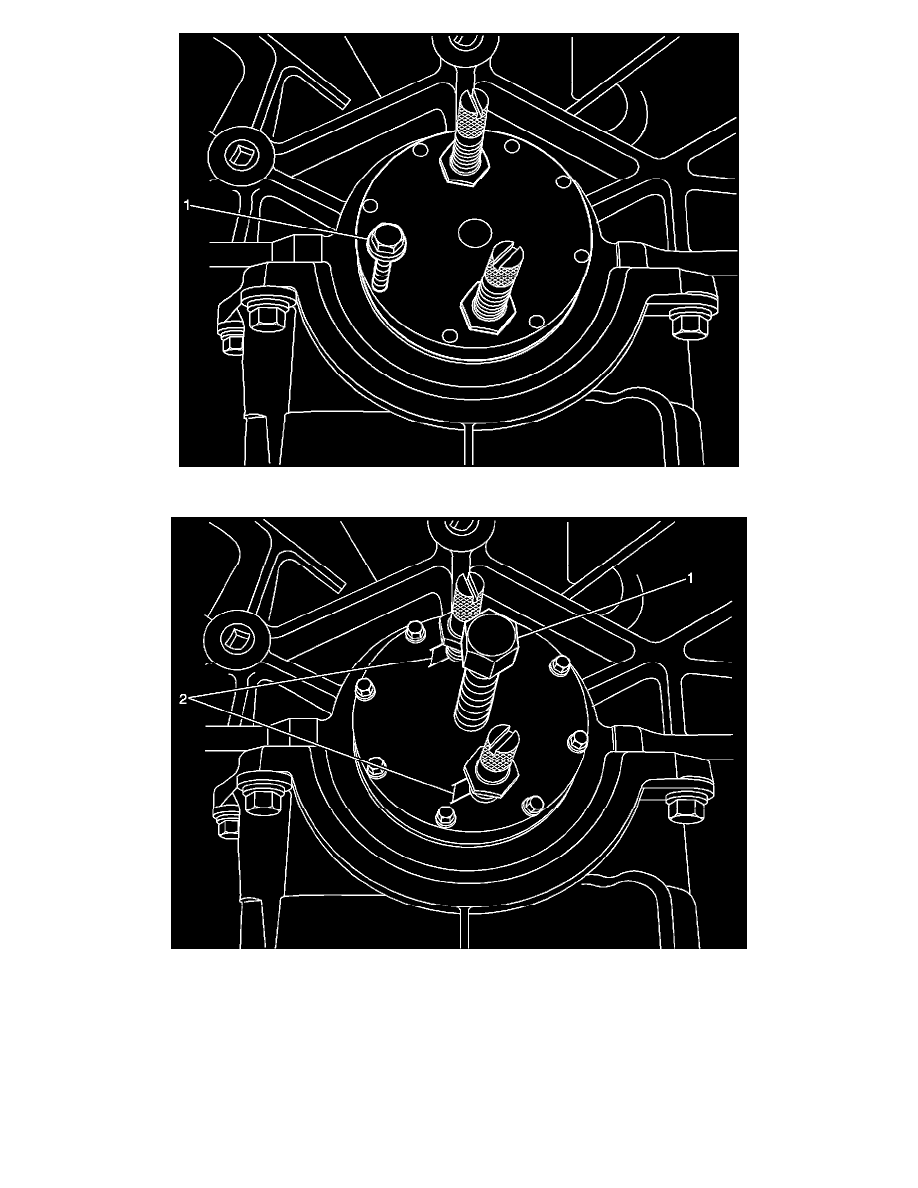 1

1

2