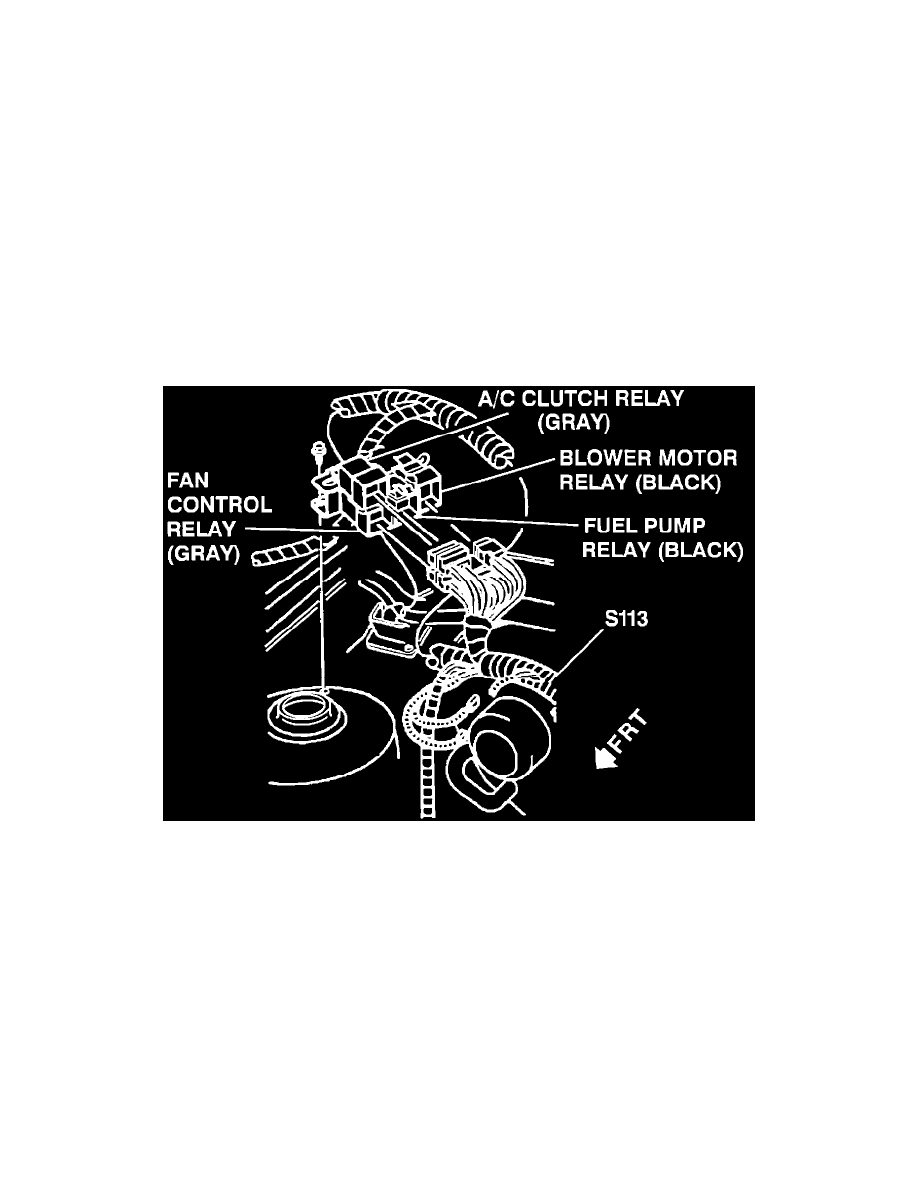 A/C CLUTCH RELAY (GRAY)

BLOWER MOTOR RELAY (BLACK)

FAN CONTROL RELAY (GRAY)

FUEL PUMP RELAY (BLACK)

S113

FRT