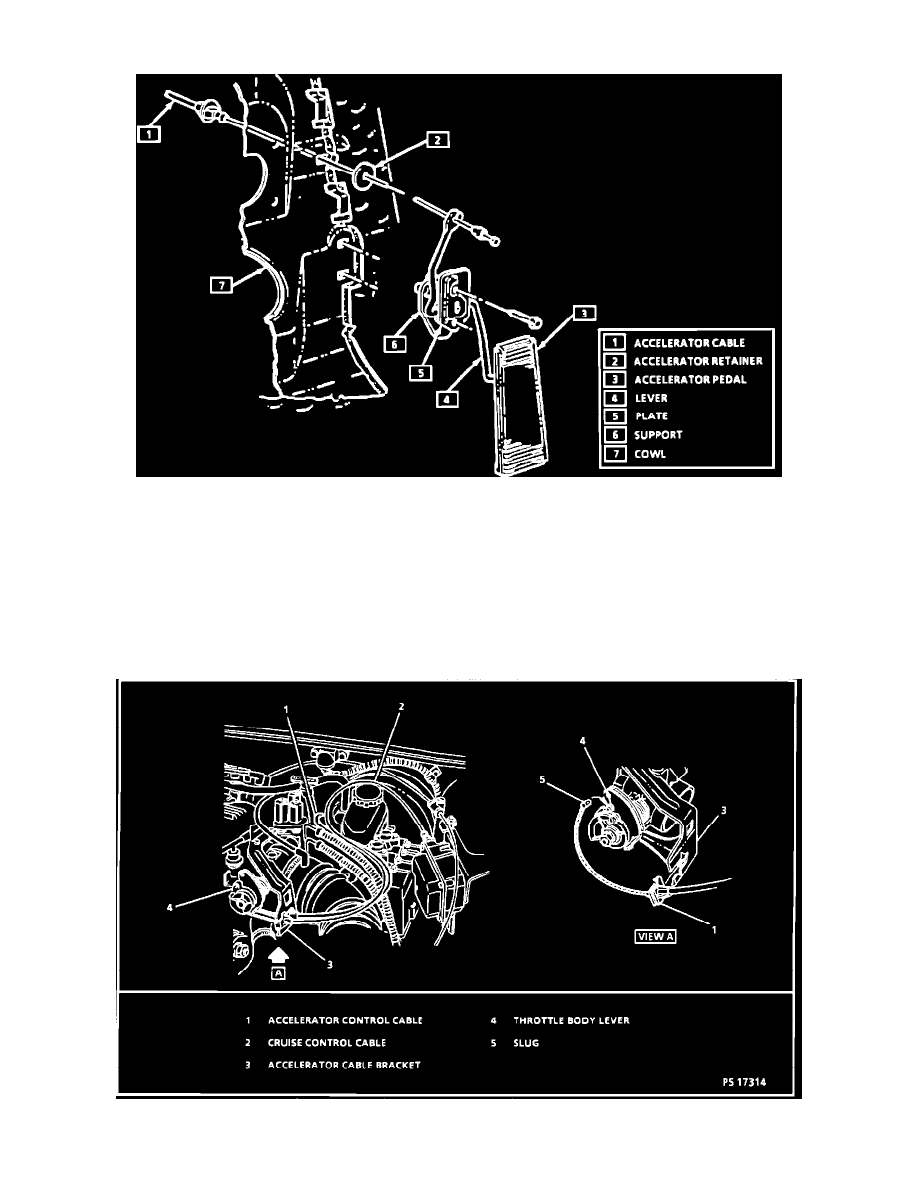 1
2
7
6
5
4
3

1 ACCELERATOR CABLE
2 ACCELERATOR RETAINER
3 ACCELERATOR PEDAL
4 LEVER
5 PLATE
6 SUPPORT
7 COWL

1
2
4
3
A
4
5
3
1
VIEW A

1 ACCELERATOR CONTROL CABLE
2 CRUISE CONTROL CABLE
3 ACCELERATOR CABLE BRACKET
4 THROTTLE BODY LEVER
5 SLUG

PS 17314