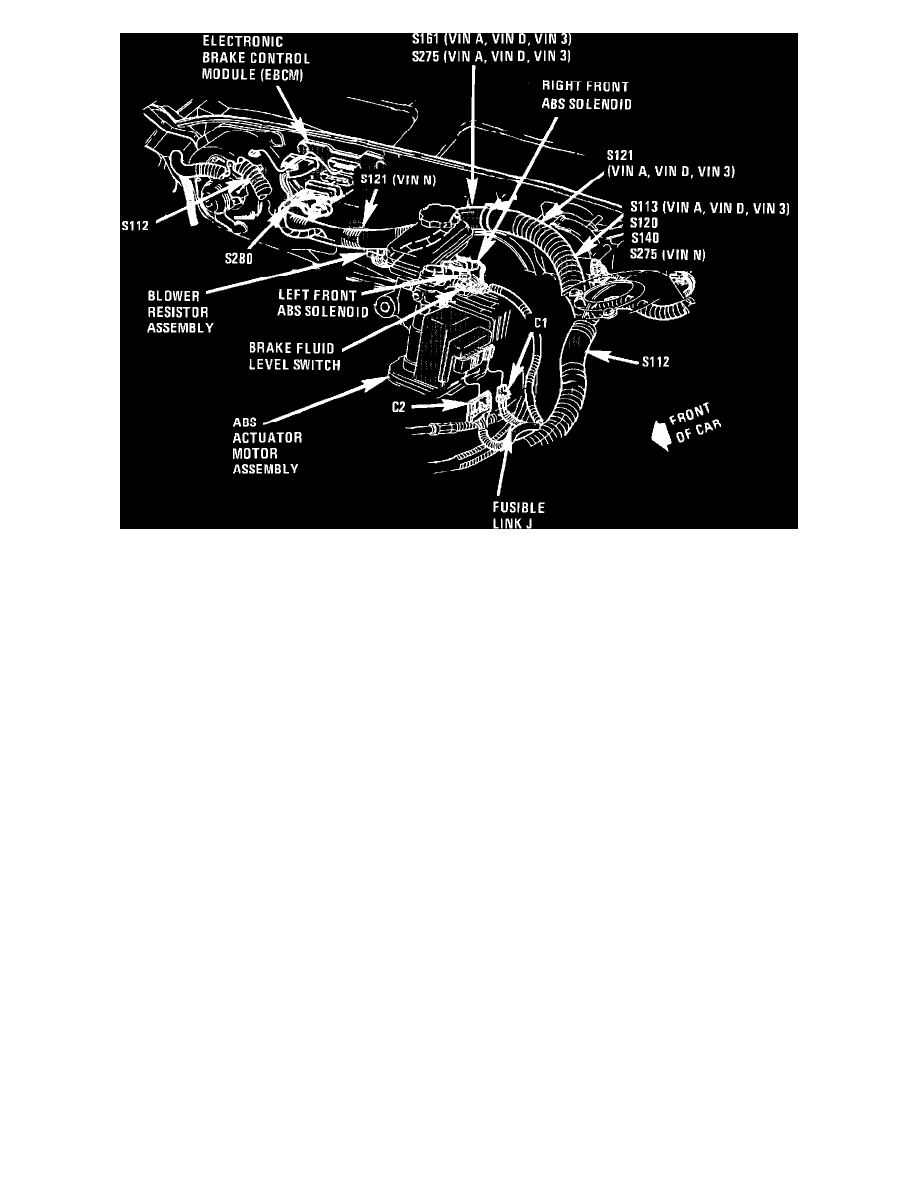 ELECTRONIC BRAKE CONTROL MODULE (EBCM)

S161 (VIN A, VIN D, VIN 3)
S275 (VIN A, VIN D, VIN 3)

RIGHT FRONT ABS SOLENOID

S121 (VIN A, VIN D, VIN 3)

S113 (VIN A, VIN D, VIN 3)
S120
S140
S275 (VIN N)

S121 (VIN N)

S112

S280

BLOWER RESISTOR ASSEMBLY

LEFT FRONT ABS SOLENOID

BRAKE FLUID LEVEL SWITCH

C1

S112

C2

ABS ACTUATOR MOTOR ASSEMBLY

FRONT OF CAR

FUSIBLE LINK J