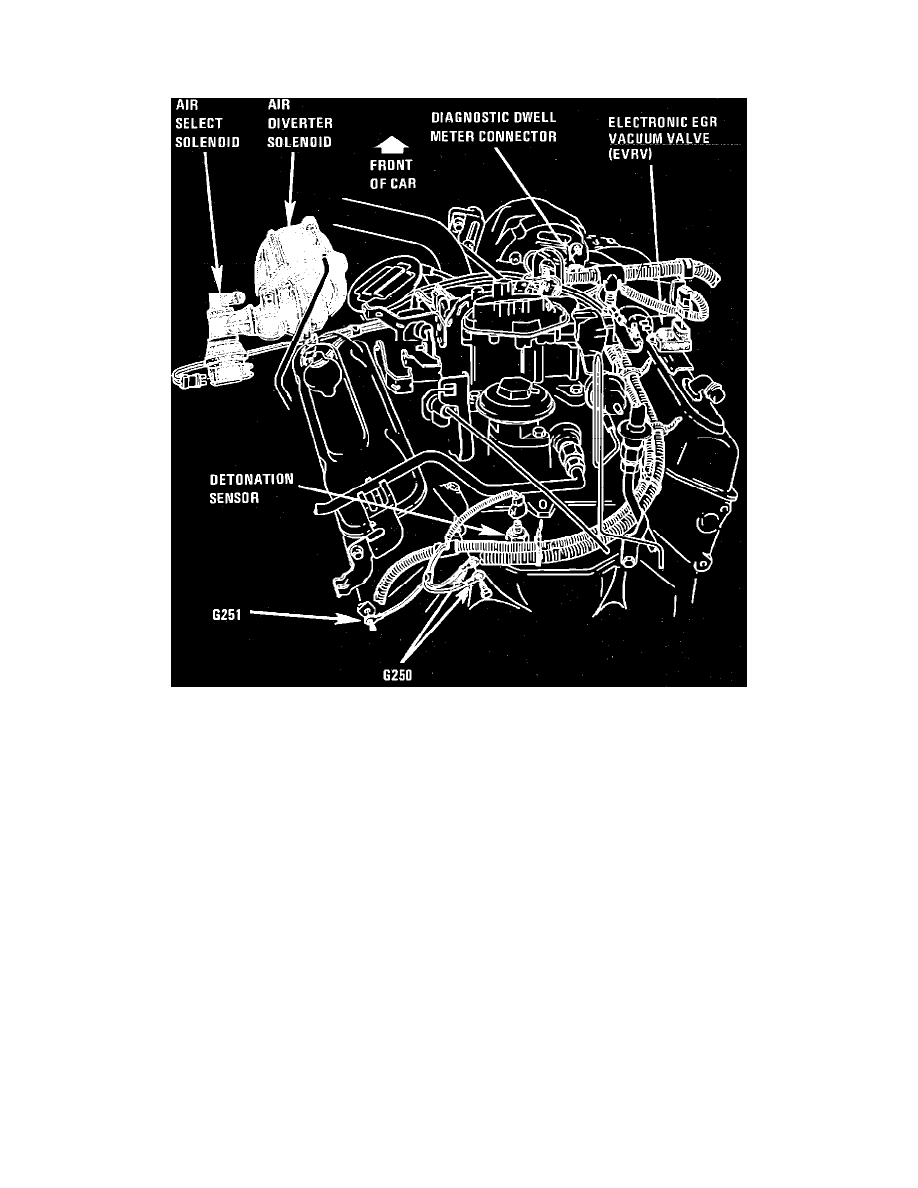 AIR SELECT SOLENOID

AIR DIVERTER SOLENOID

FRONT OF CAR

DIAGNOSTIC DWELL METER CONNECTOR

ELECTRONIC EGR VACUUM VALVE (EVRV)

DETONATION SENSOR

G251

G250