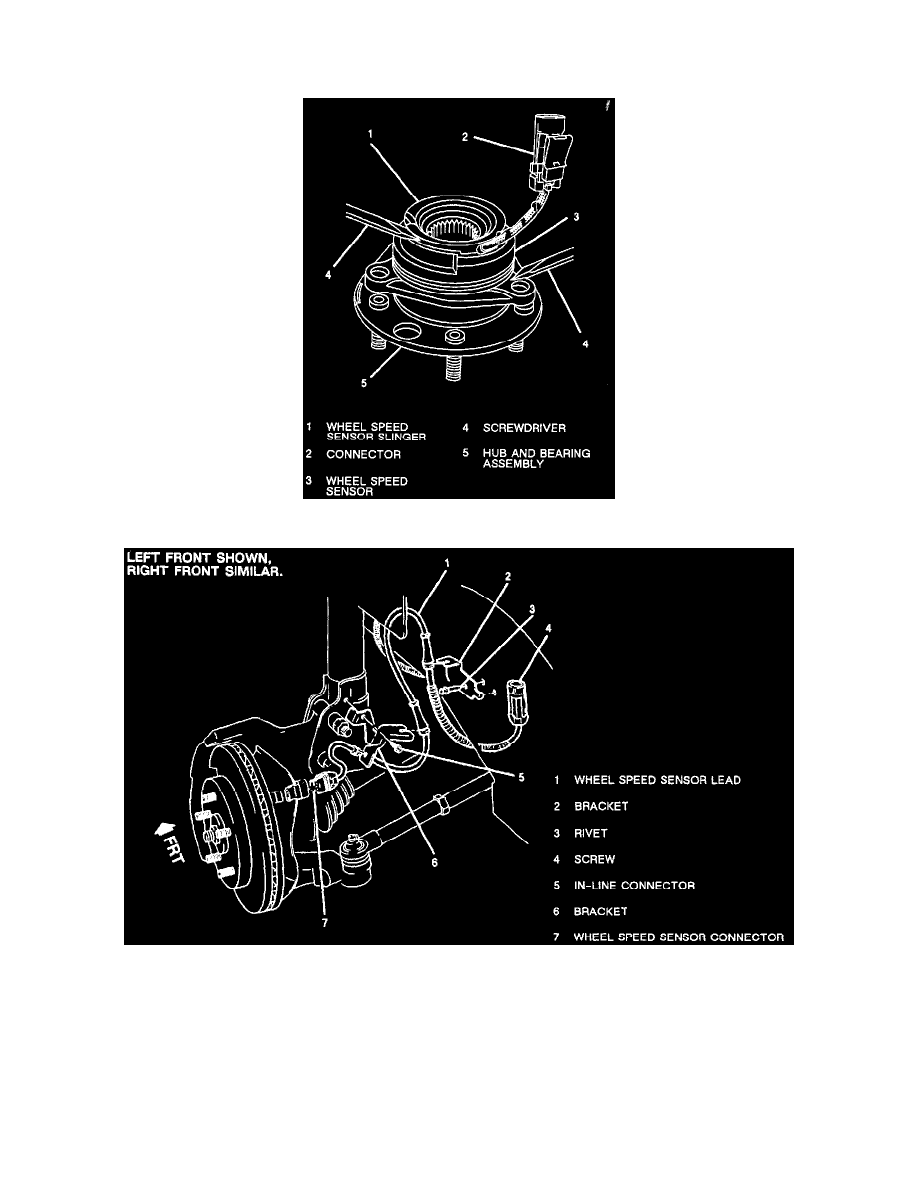 1
2
3
4
4
5

1 WHEEL SPEED SENSOR SLINGER
2 CONNECTOR
3 WHEEL SPEED SENSOR
4 SCREWDRIVER
5 HUB AND BEARING ASSEMBLY

LEFT FRONT SHOWN, RIGHT FRONT SIMILAR.

1
2
3
4
5
6
7
FRT

1 WHEEL SPEED SENSOR LEAD
2 BRACKET
3 RIVET
4 SCREW
5 IN-LINE CONNECTOR
6 BRACKET
7 WHEEL SPEED SENSOR CONNECTOR