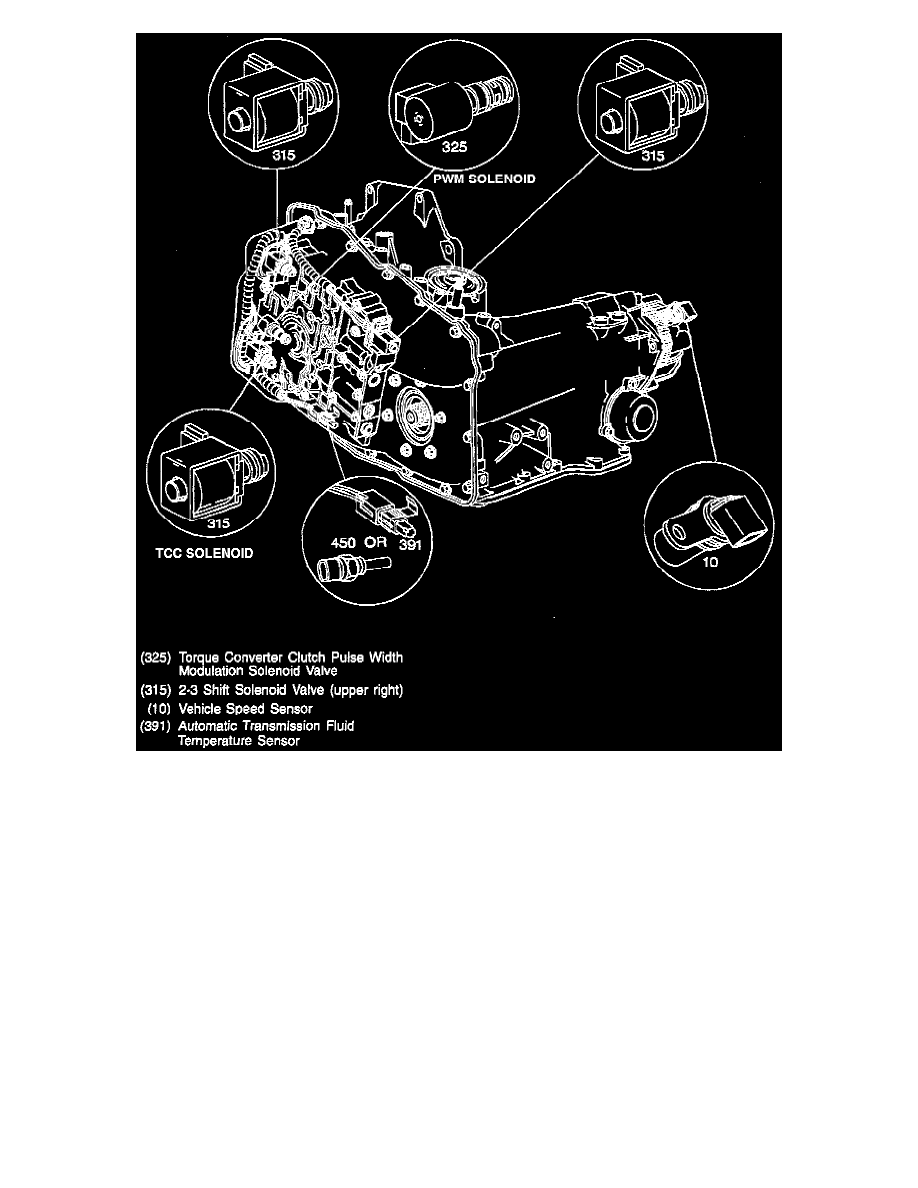 315

325

PWM SOLENOID

315

315

TCC SOLENOID

450 OR 391

10

(325) Torque Converter Clutch Pulse Width Modulation Solenoid Valve

(315) 2-3 Shift Solenoid Valve (upper right)

(10) Vehicle Speed Sensor

(391) Automatic Transmission Fluid Temperature Sensor