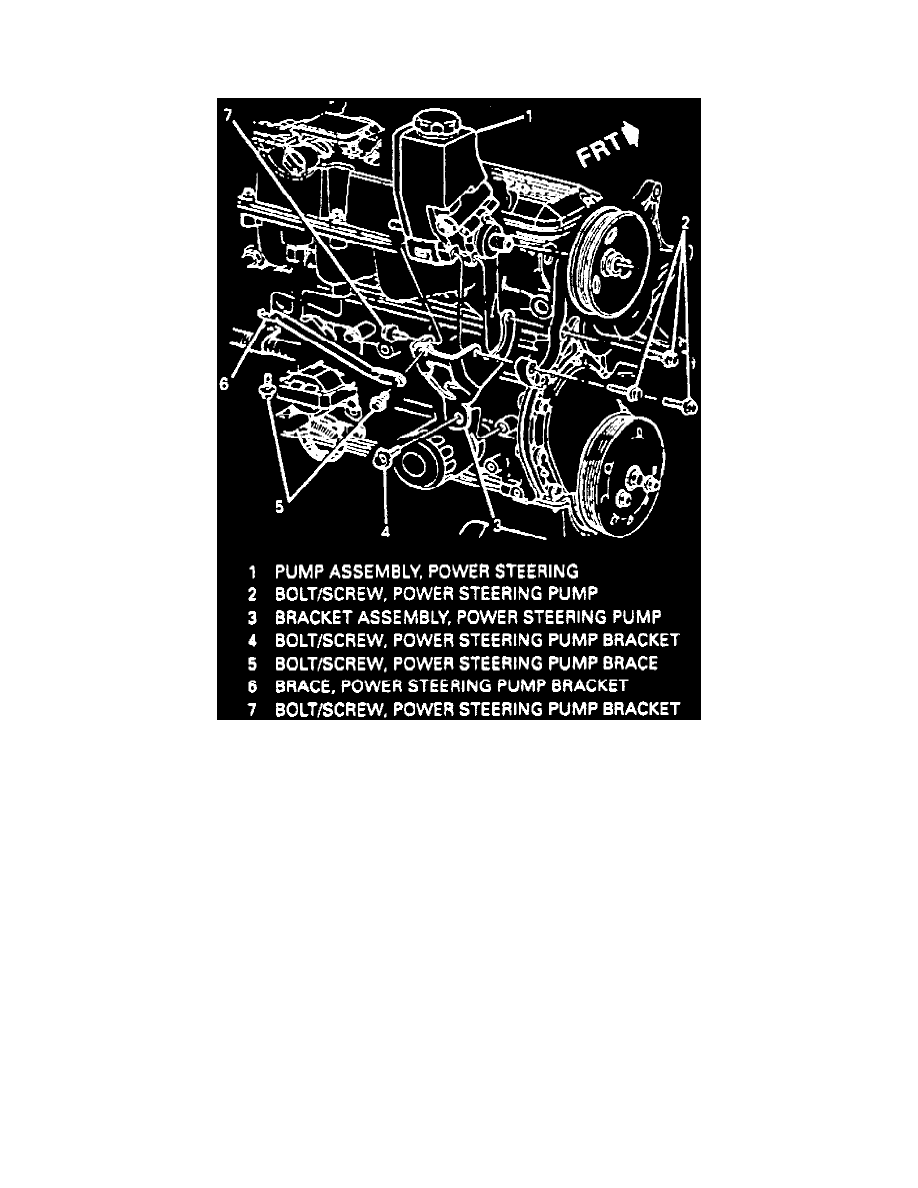 7

1

FRT

2

6

5

4

3

1 PUMP ASSEMBLY, POWER STEERING
2 BOLT/SCREW, POWER STEERING PUMP
3 BRACKET ASSEMBLY, POWER STEERING PUMP
4 BOLT/SCREW, POWER STEERING PUMP BRACKET
5 BOLT/SCREW, POWER STEERING PUMP BRACE
6 BRACE, POWER STEERING PUMP BRACKET
7 BOLT/SCREW, POWER STEERING PUMP BRACKET