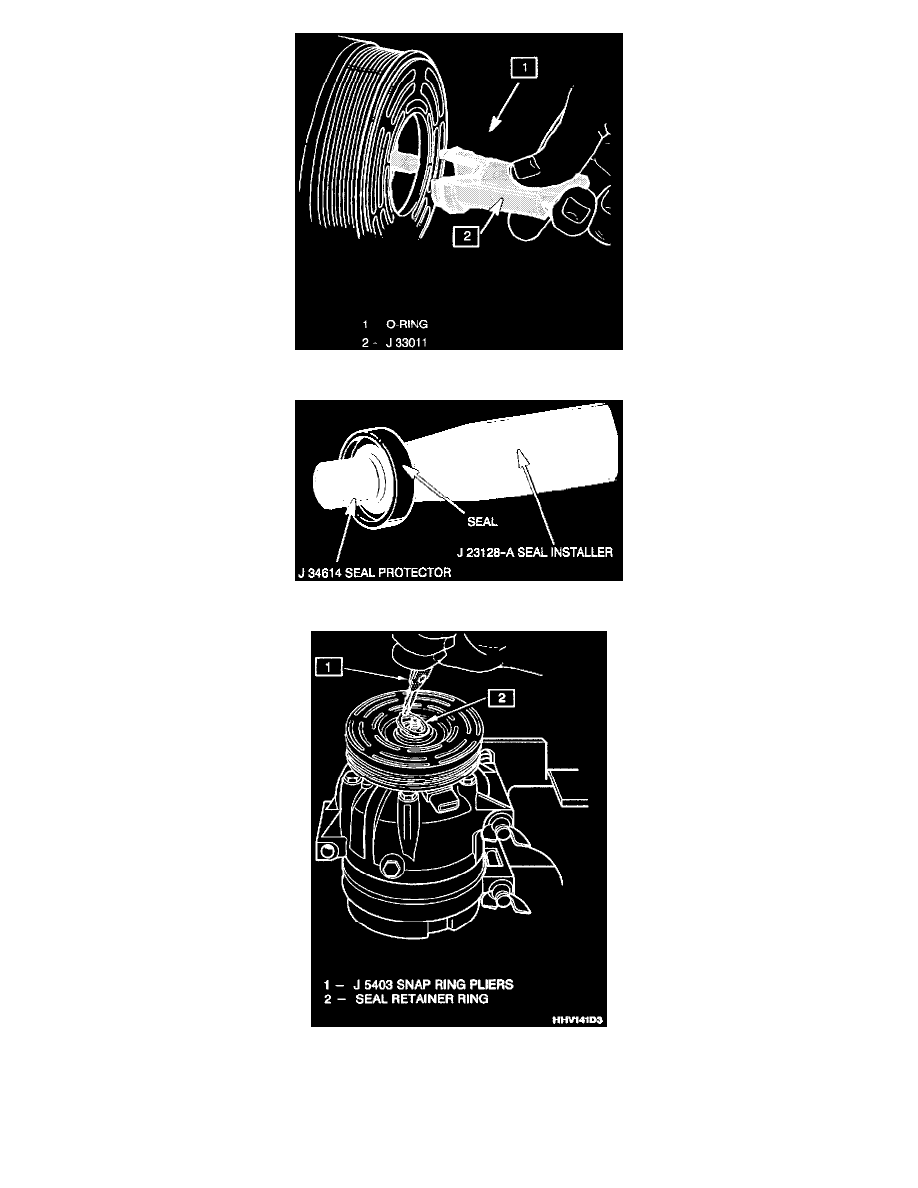 1

2

1 O-RING
2 - J 33011

SEAL

J 23128-A SEAL INSTALLER

J 34614 SEAL PROTECTOR

1

2

1 – J 5403 SNAP RING PLIERS
2 – SEAL RETAINER RING

HHV141D3