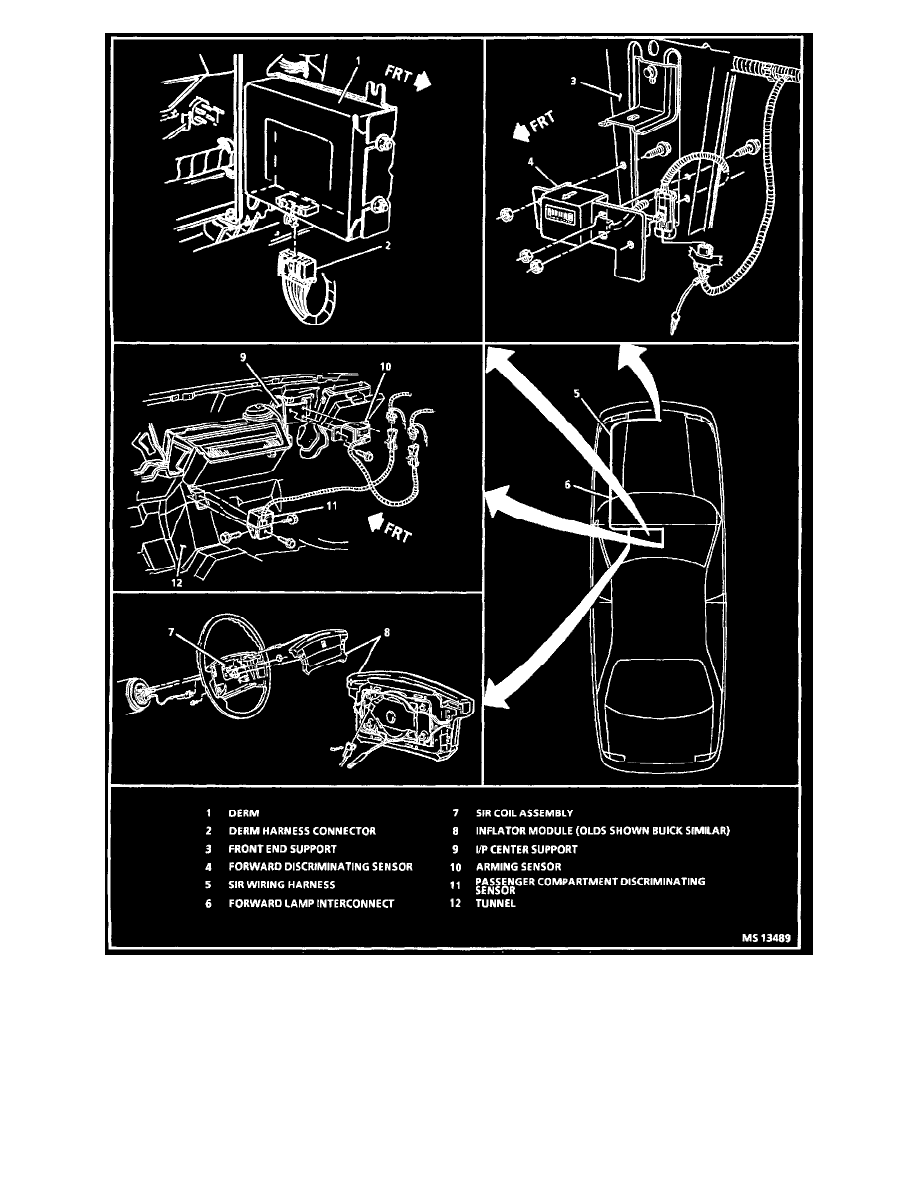 1
FRT
2
3
FRT
4
9
10
11
FRT
12
5
6
7
8

1 DERM
2 DERM HARNESS CONNECTOR
3 FRONT END SUPPORT
4 FORWARD DISCRIMINATING SENSOR
5 SIR WIRING HARNESS
6 FORWARD LAMP INTERCONNECT
7 SIR COIL ASSEMBLY
8 INFLATOR MODULE (OLDS SHOWN BUICK SIMILAR)
9 I/P CENTER SUPPORT
10 ARMING SENSOR
11 PASSENGER COMPARTMENT DISCRIMINATING SENSOR
12 TUNNEL

MS 13489