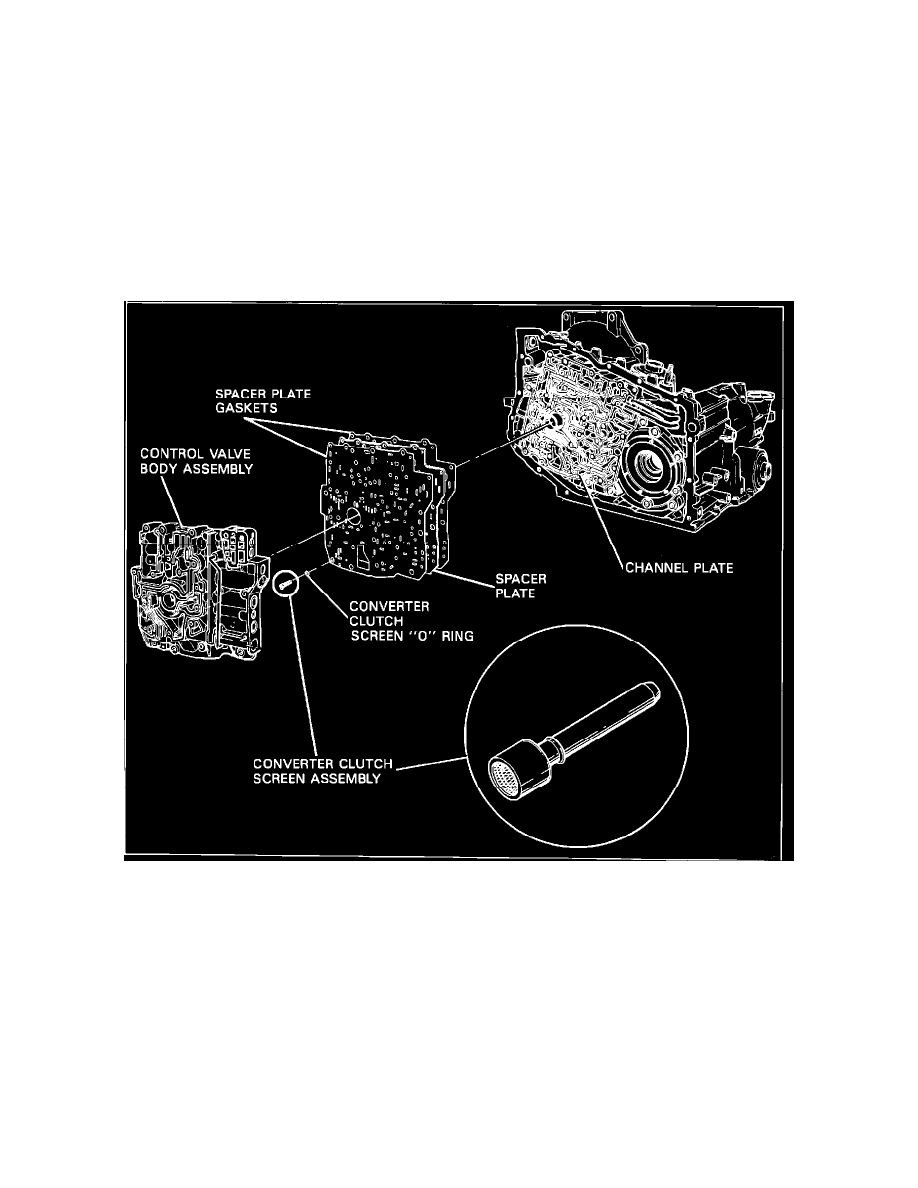 SPACER PLATE GASKETS

CONTROL VALVE BODY ASSEMBLY

CHANNEL PLATE

SPACER PLATE

CONVERTER CLUTCH SCREEN "O" RING

CONVERTER CLUTCH SCREEN ASSEMBLY