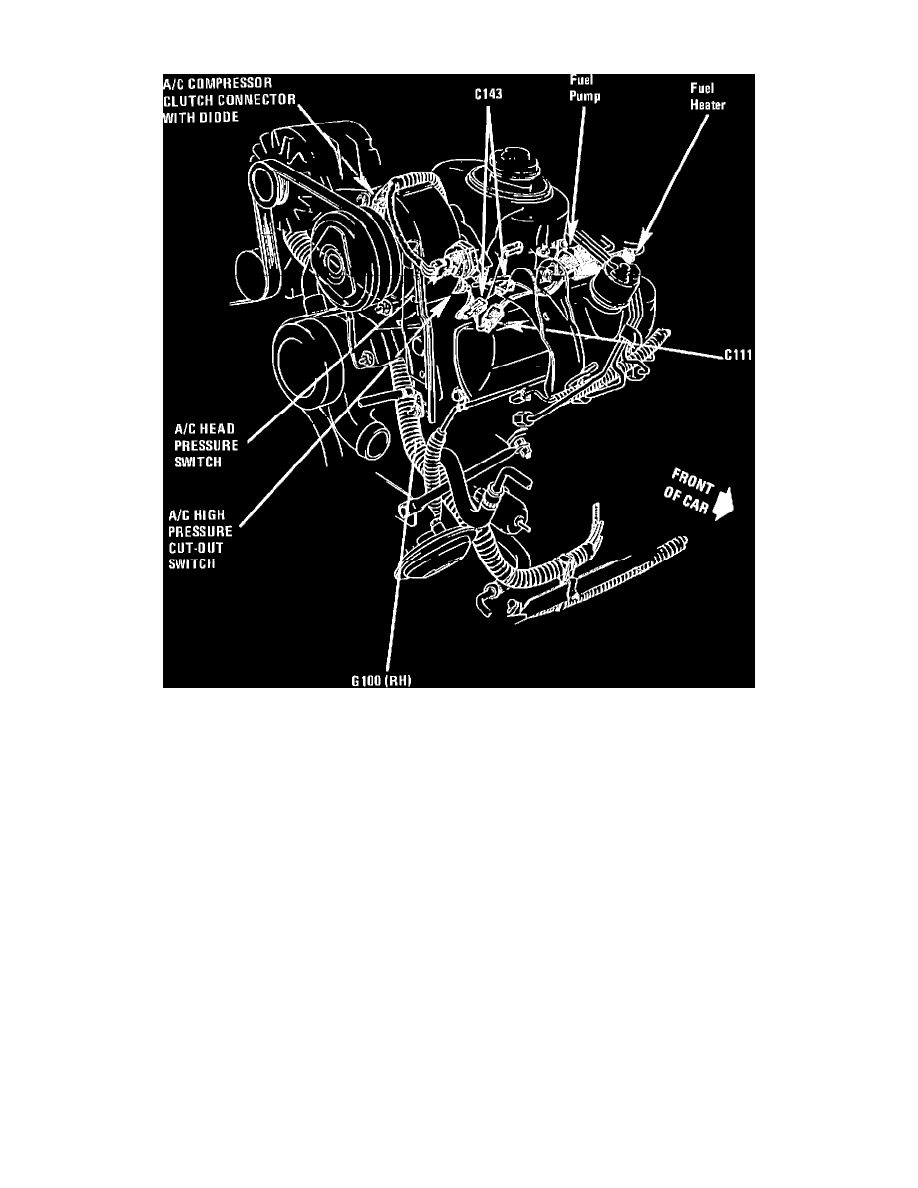 A/C COMPRESSOR CLUTCH CONNECTOR WITH DIODE

C143

Fuel Pump

Fuel Heater

C111

A/C HEAD PRESSURE SWITCH

A/C HIGH PRESSURE CUT-OUT SWITCH

FRONT OF CAR

G100 (RH)