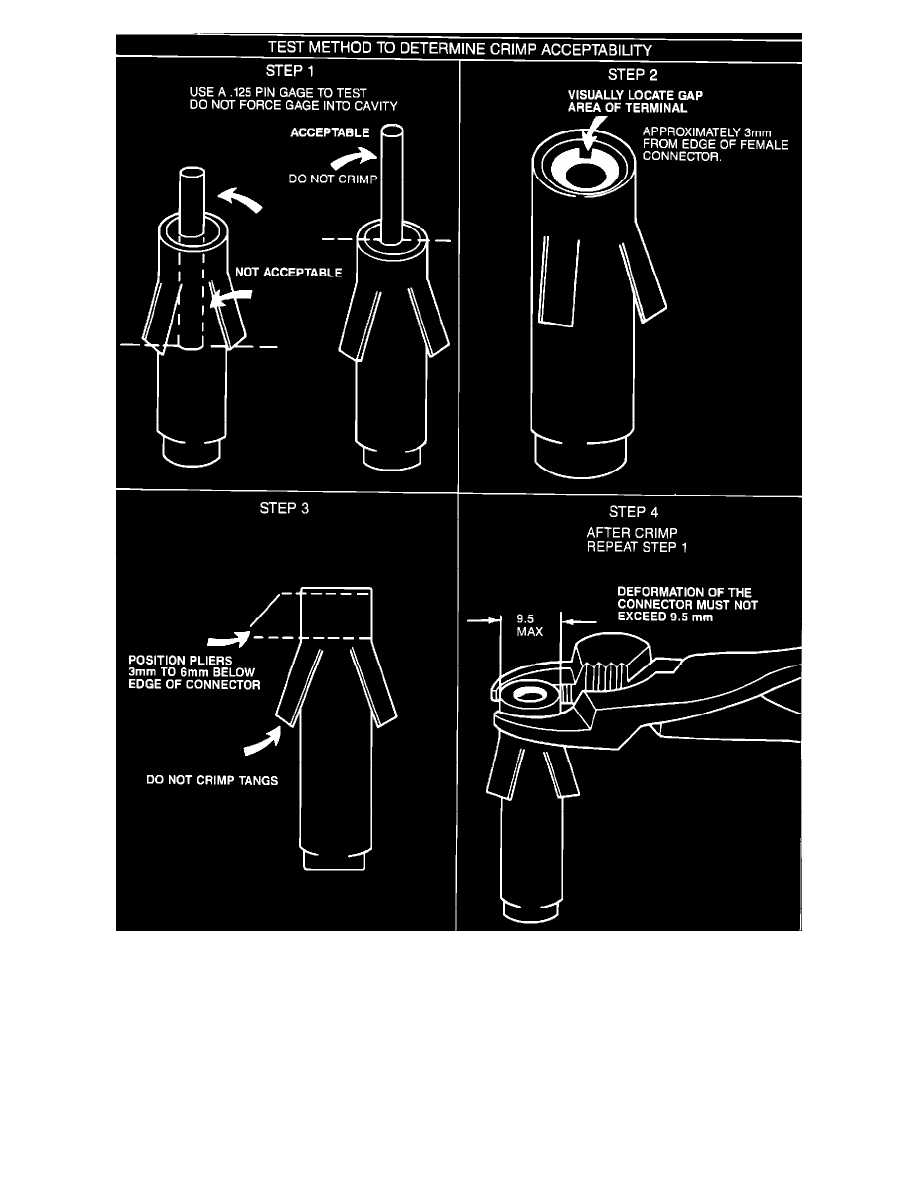 TEST METHOD TO DETERMINE CRIMP ACCEPTABILITY

STEP 1

USE A .125 PIN GAGE TO TEST
DO NOT FORCE GAGE INTO CAVITY

ACCEPTABLE

DO NOT CRIMP

NOT ACCEPTABLE

STEP 2

VISUALLY LOCATE GAP
AREA OF TERMINAL

APPROXIMATELY 3mm
FROM EDGE OF FEMALE
CONNECTOR.

STEP 3

POSITION PLIERS
3mm TO 6mm BELOW
EDGE OF CONNECTOR

DO NOT CRIMP TANGS

STEP 4

AFTER CRIMP
REPEAT STEP 1

DEFORMATION OF THE
CONNECTOR MUST NOT
EXCEED 9.5 mm

9.5
MAX