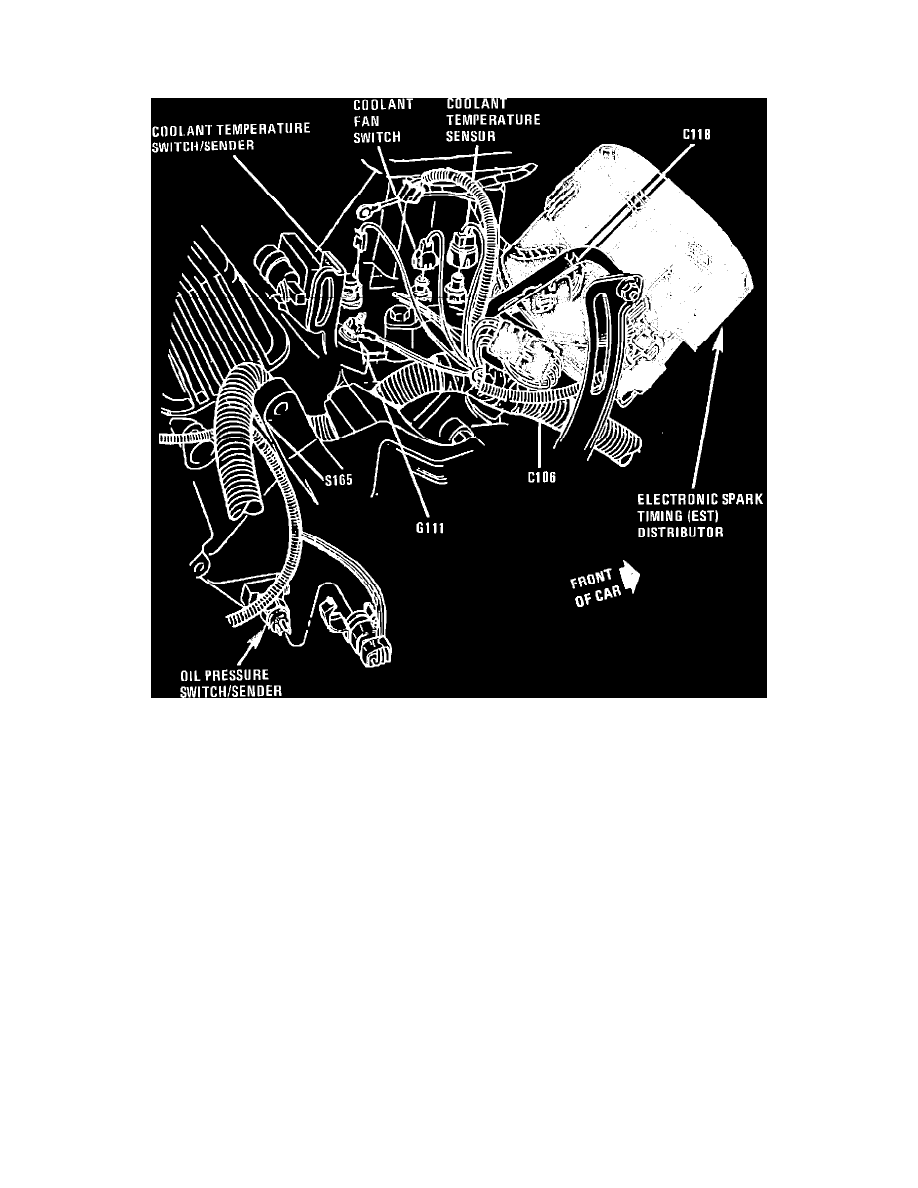 COOLANT TEMPERATURE SWITCH/SENDER

COOLANT FAN SWITCH

COOLANT TEMPERATURE SENSOR

C118

S165

G111

C106

ELECTRONIC SPARK TIMING (EST) DISTRIBUTOR

FRONT OF CAR

OIL PRESSURE SWITCH/SENDER