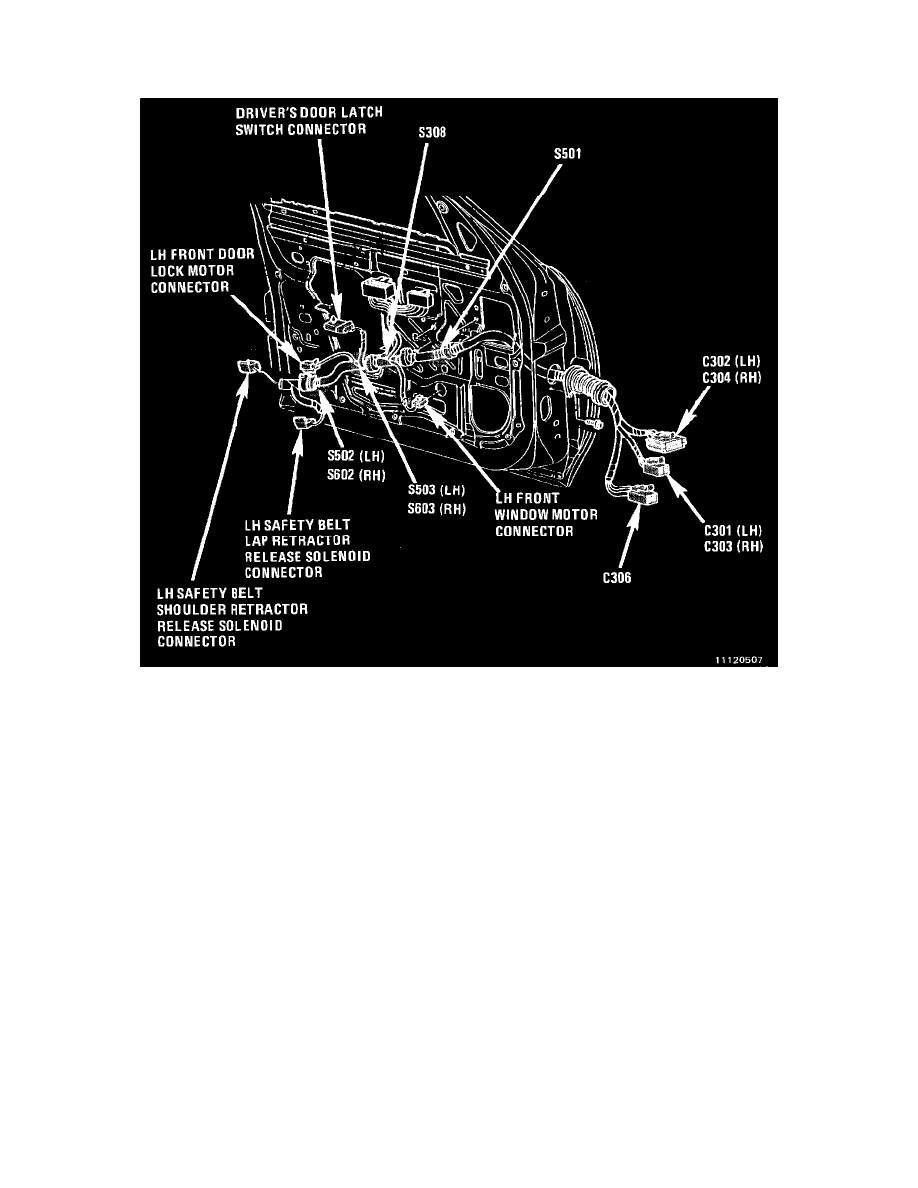 DRIVER'S DOOR LATCH SWITCH CONNECTOR

S308

S501

LH FRONT DOOR LOCK MOTOR CONNECTOR

C302 (LH)
C304 (RH)

S502 (LH)
S602 (RH)

S503 (LH)
S603 (RH)

LH FRONT WINDOW MOTOR CONNECTOR

C301 (LH)
C303 (RH)

LH SAFETY BELT LAP RETRACTOR RELEASE SOLENOID CONNECTOR

C306

LH SAFETY BELT SHOULDER RETRACTOR RELEASE SOLENOID CONNECTOR

11120507