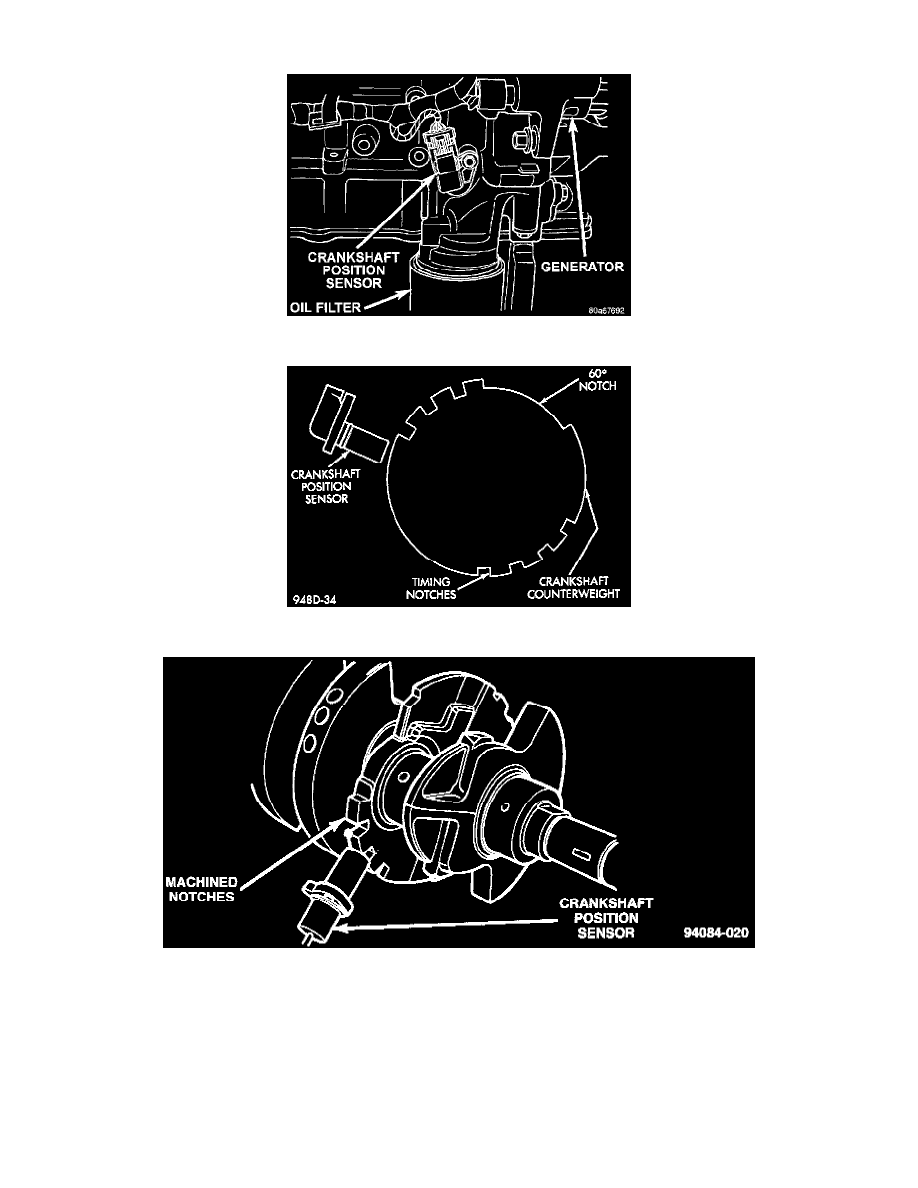 CRANKSHAFT POSITION SENSOR

GENERATOR

OIL FILTER

80a67692

60° NOTCH

CRANKSHAFT POSITION SENSOR

TIMING NOTCHES

CRANKSHAFT COUNTERWEIGHT

948D-34

MACHINED NOTCHES

CRANKSHAFT POSITION SENSOR

94084-020