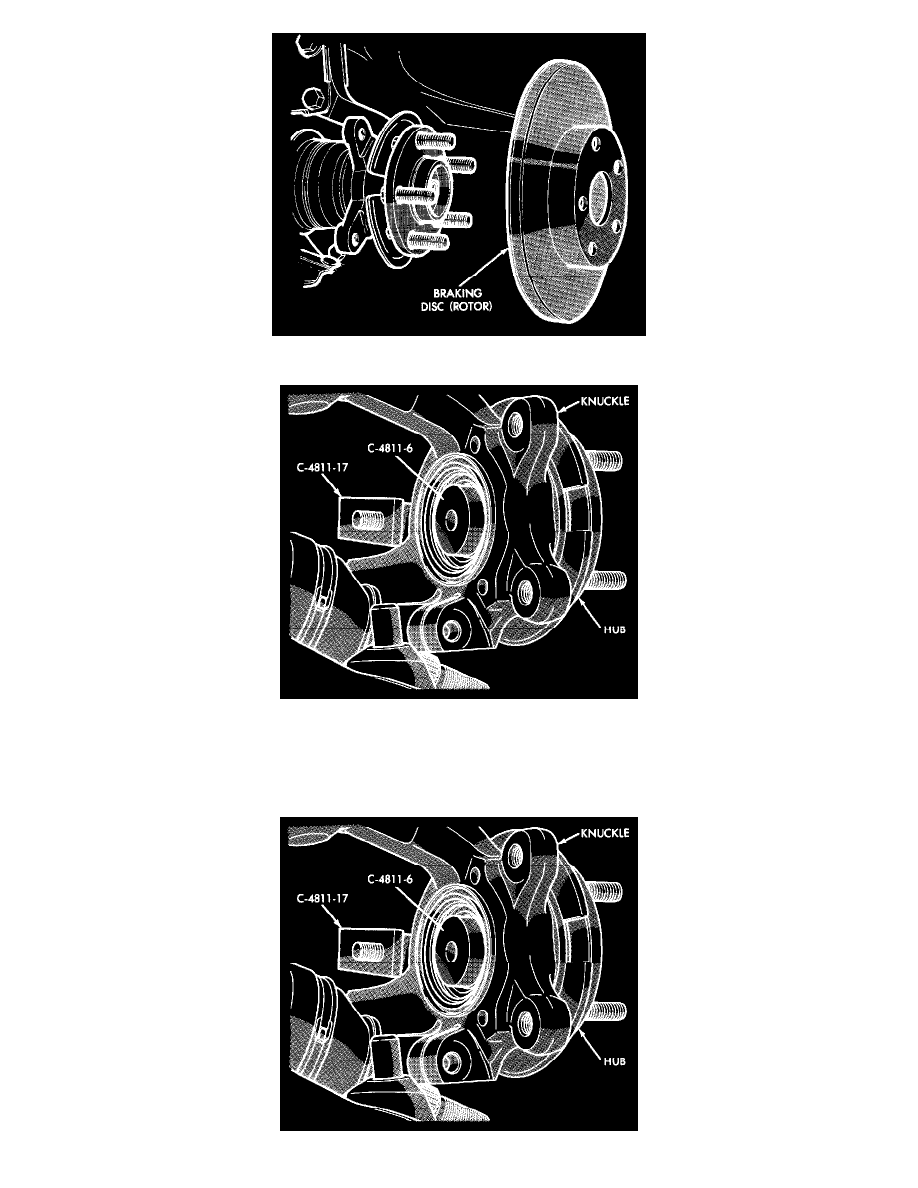 BRAKING DISC (ROTOR)

KNUCKLE
C-4811-6
C-4811-17
HUB

KNUCKLE
C-4811-6
C-4811-17
HUB