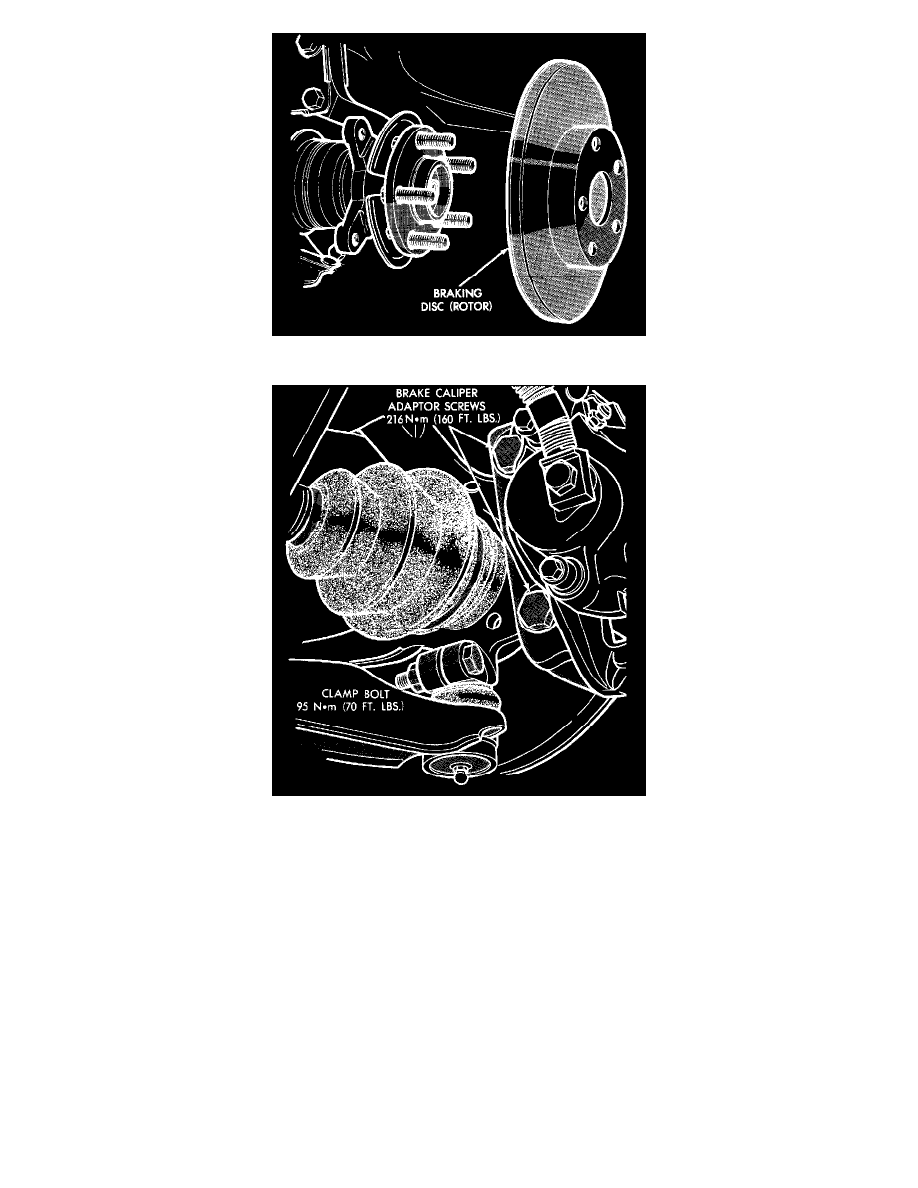 BRAKING DISC (ROTOR)

BRAKE CALIPER ADAPTOR SCREWS 216 N•m (160 FT. LBS.)

CLAMP BOLT 95 N•m (70 FT. LBS.)