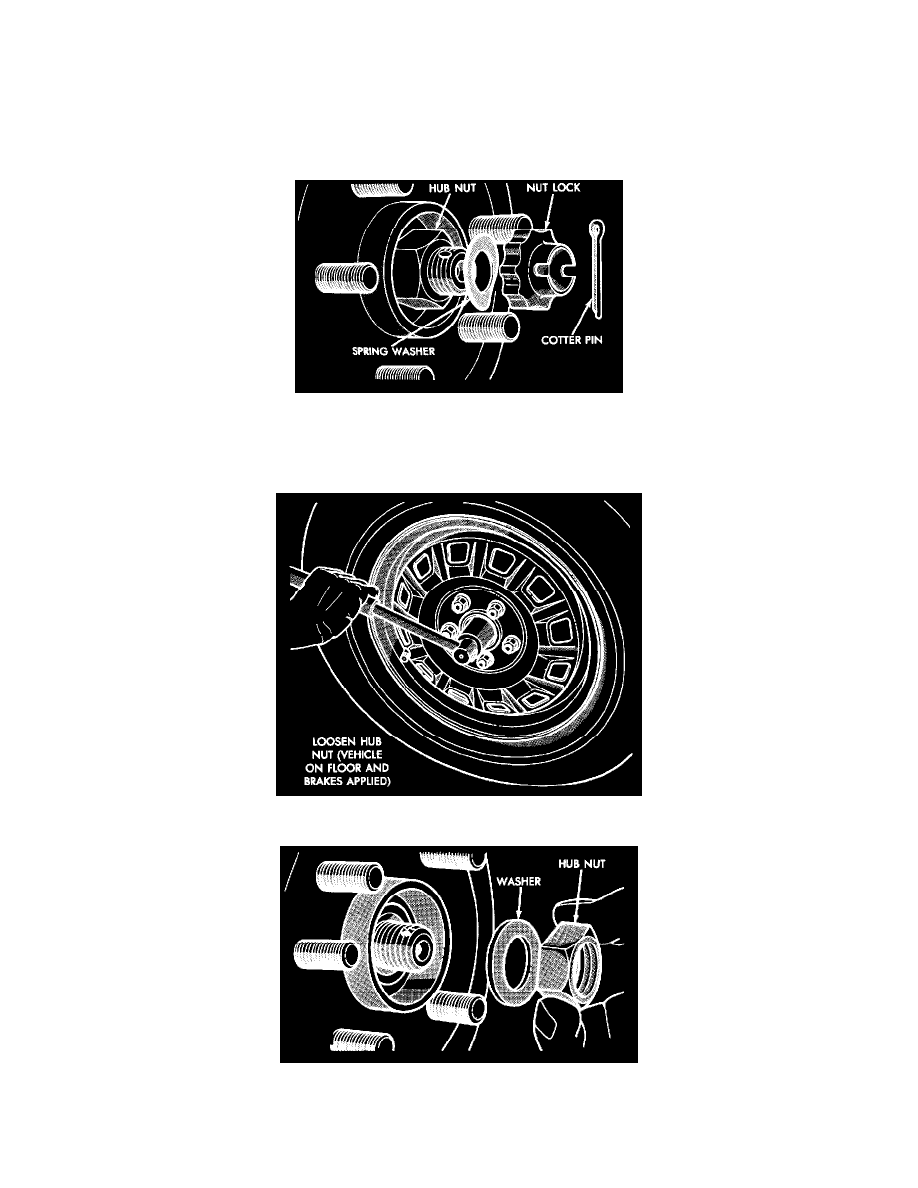 HUB NUT
NUT LOCK
SPRING WASHER
COTTER PIN

LOOSEN HUB NUT (VEHICLE ON FLOOR AND BRAKES APPLIED)

WASHER
HUB NUT