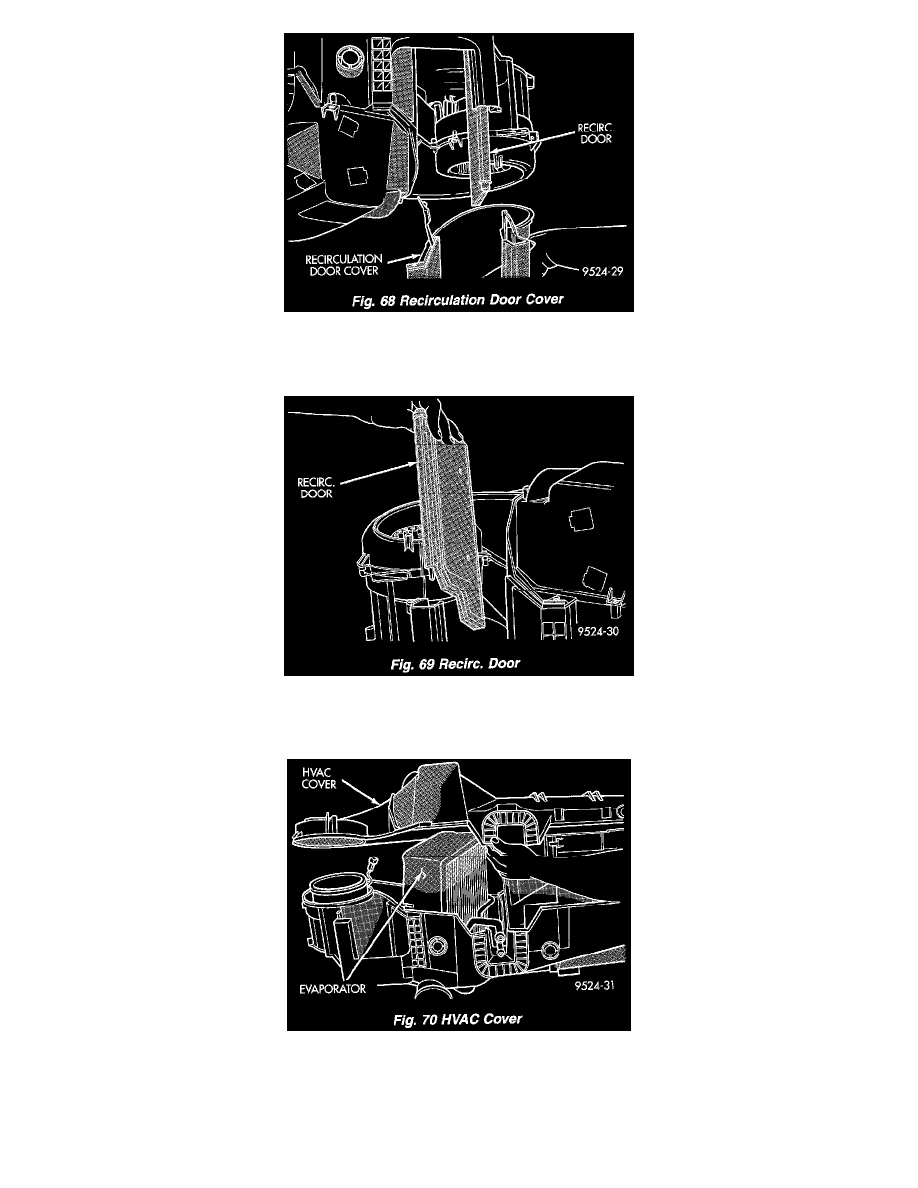 RECIRC. DOOR

RECIRCULATION DOOR COVER

9524-29

Fig. 68 Recirculation Door Cover

RECIRC. DOOR

9524-30

Fig. 69 Recirc. Door

HVAC COVER

EVAPORATOR

9524-31

Fig. 70 HVAC Cover