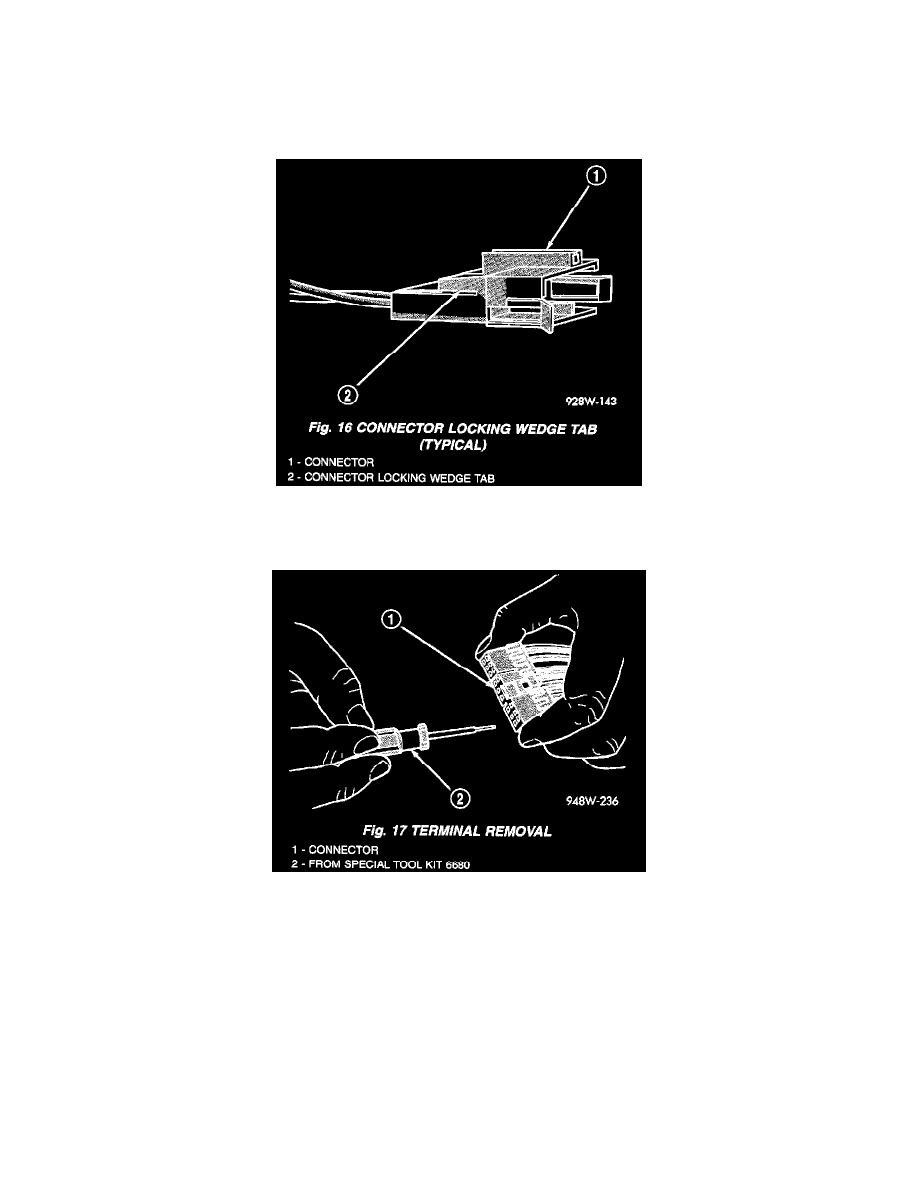 1

2

928W-143

Fig. 16 CONNECTOR LOCKING WEDGE TAB (TYPICAL)

1 - CONNECTOR
2 - CONNECTOR LOCKING WEDGE TAB

1

2

948W-236

Fig. 17 TERMINAL REMOVAL

1 - CONNECTOR
2 - FROM SPECIAL TOOL KIT 6680