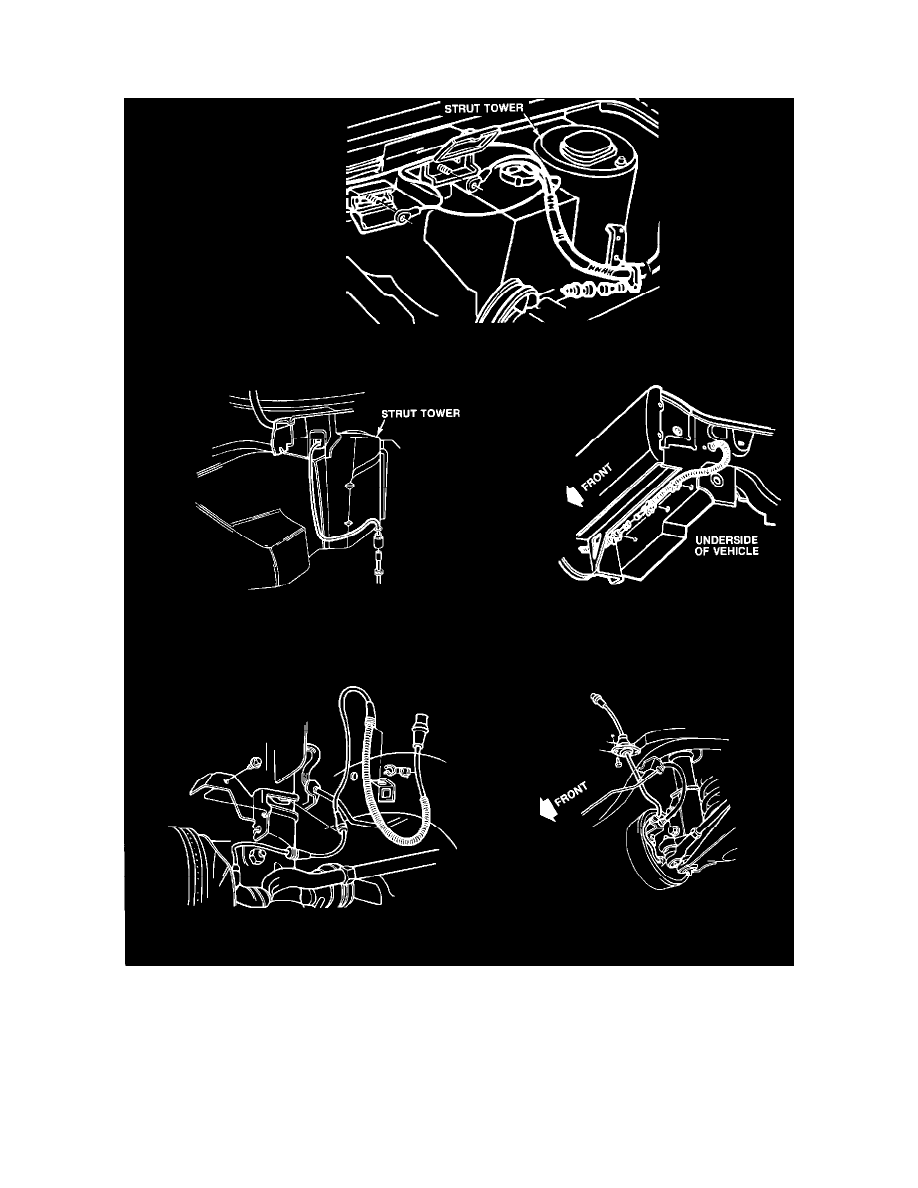 STRUT TOWER

STRUT TOWER

FRONT

UNDERSIDE OF VEHICLE

FRONT